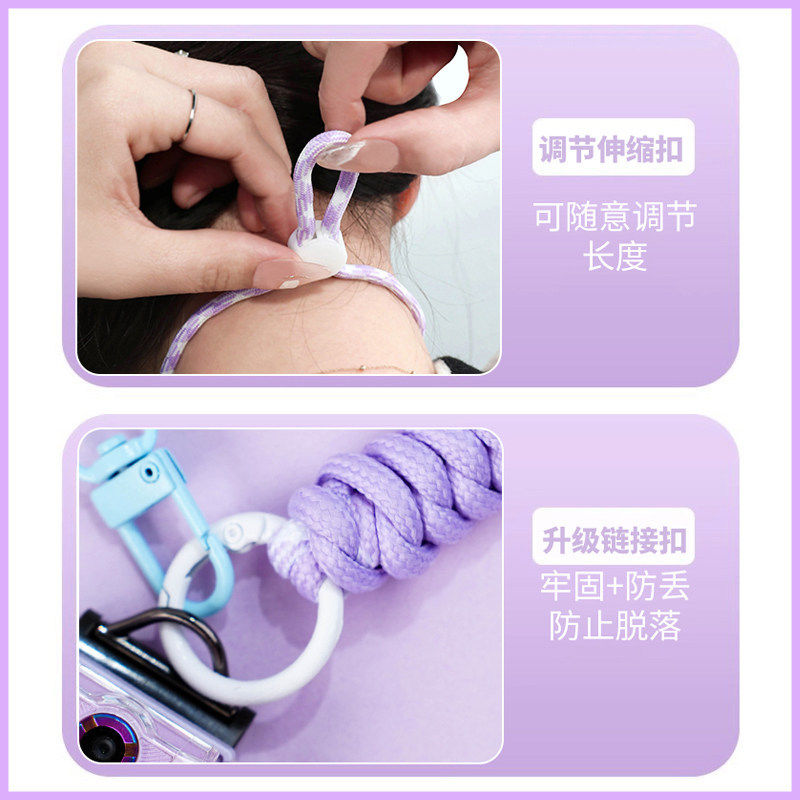 调节伸缩扣

可随意调节长度

升级链接扣

牢固+防丢
防止脱落