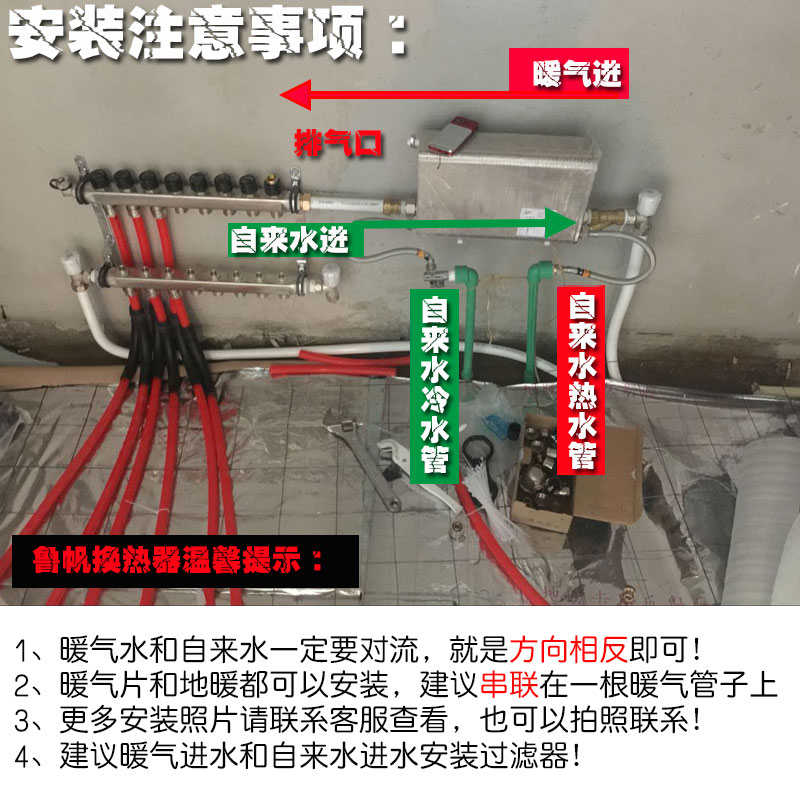 安装注意事项：

暖气进

排气口

自来水进

自来水冷水管

自来水热水管

鲁帆换热器温馨提示：

1、暖气水和自来水一定要对流，就是方向相反即可！
2、暖气片和地暖都可以安装，建议串联在一根暖气管子上
3、更多安装照片请联系客服查看，也可以拍照联系！
4、建议暖气进水和自来水进水安装过滤器！