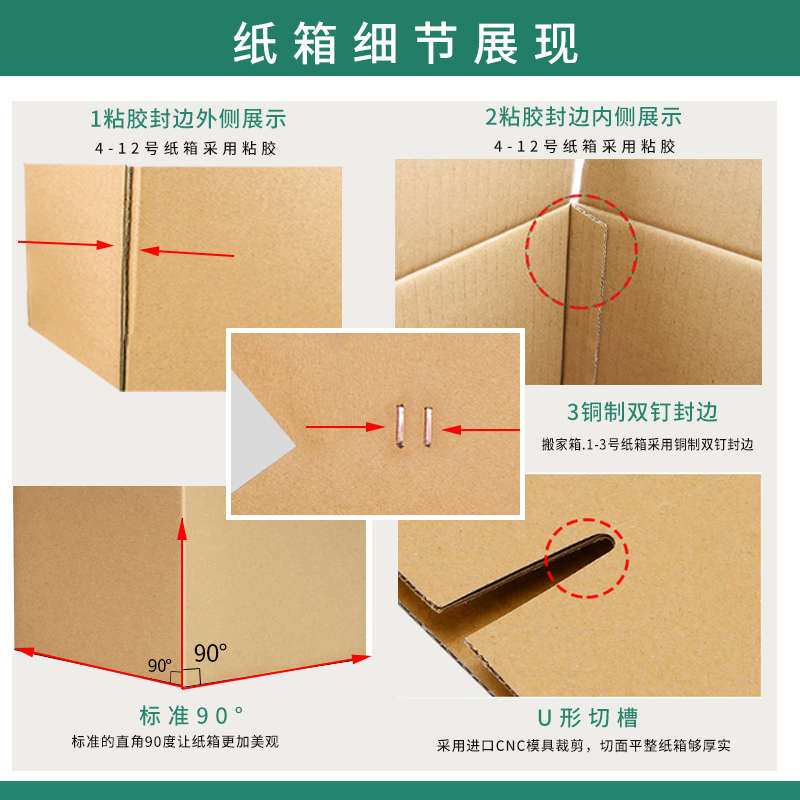 纸箱细节展现

1粘胶封边外侧展示
4-12号纸箱采用粘胶

2粘胶封边内侧展示
4-12号纸箱采用粘胶

3铜制双钉封边
搬家箱.1-3号纸箱采用铜制双钉封边

90°
90°

标准90°
标准的直角90度让纸箱更加美观

U形切槽
采用进口CNC模具裁剪，切面平整纸箱够厚实