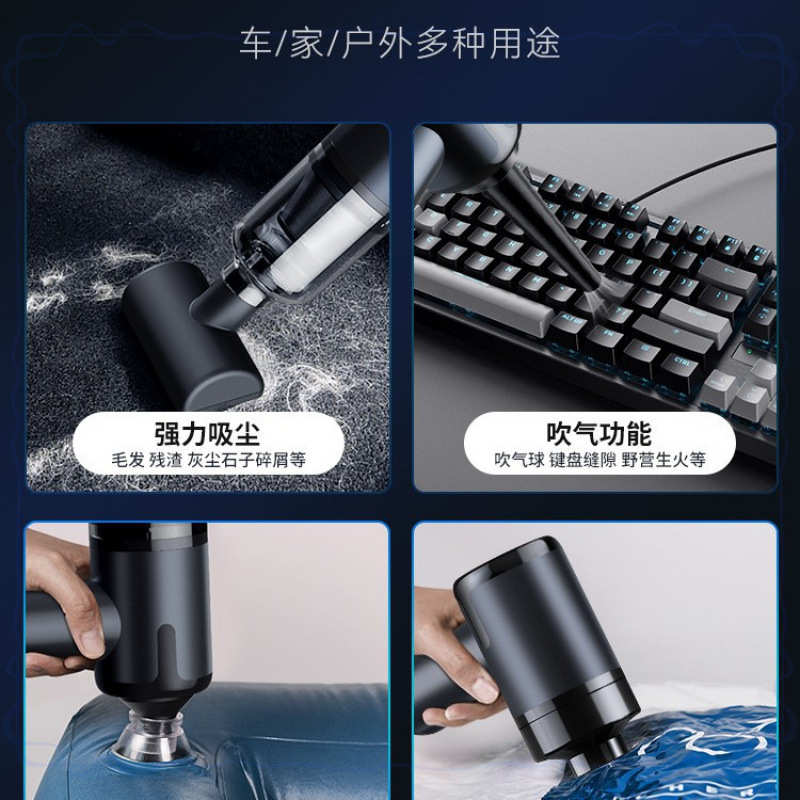 车/家/户外多种用途

强力吸尘
毛发 残渣 灰尘石子碎屑等

吹气功能
吹气球 键盘缝隙 野营生火等