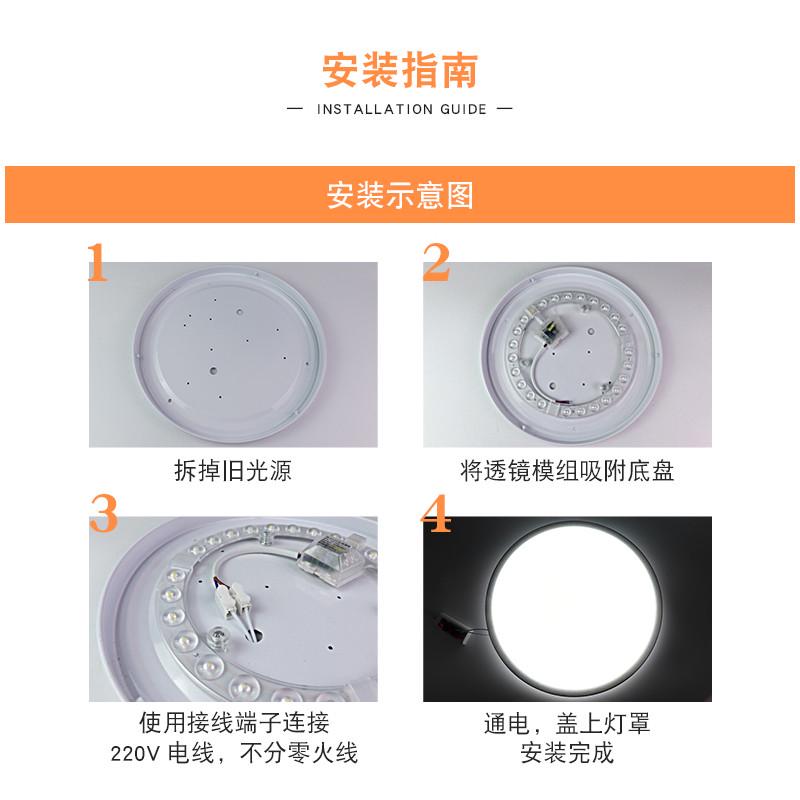 安装指南

— INSTALLATION GUIDE —

安装示意图

1

拆掉旧光源

2

将透镜模组吸附底盘

3

使用接线端子连接
220V 电线，不分零火线

4

通电，盖上灯罩
安装完成