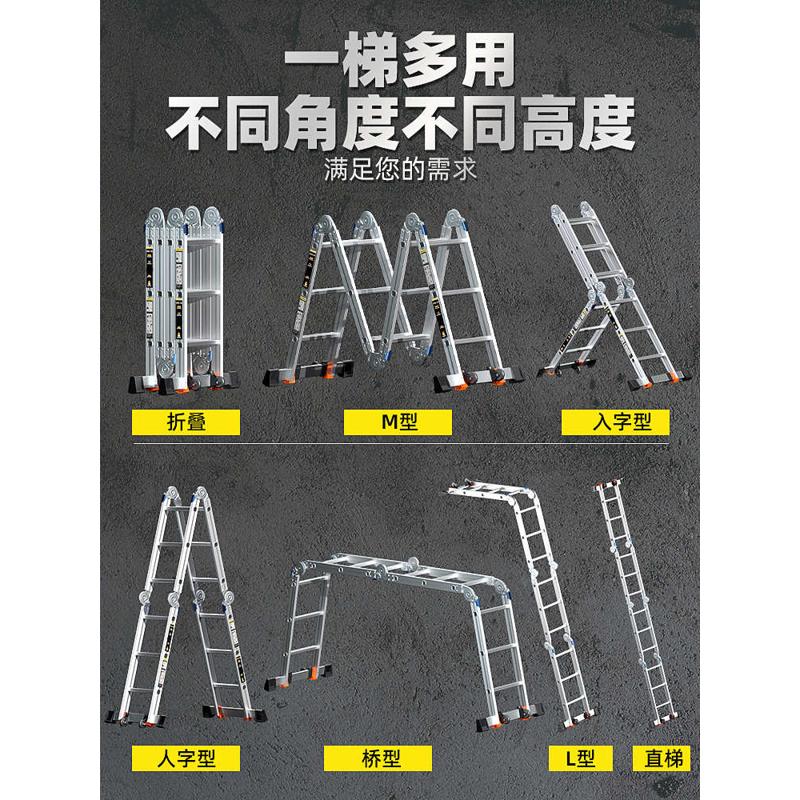 一梯多用
不同角度不同高度
满足您的需求

折叠

M型

入字型

人字型

桥型

L型

直梯