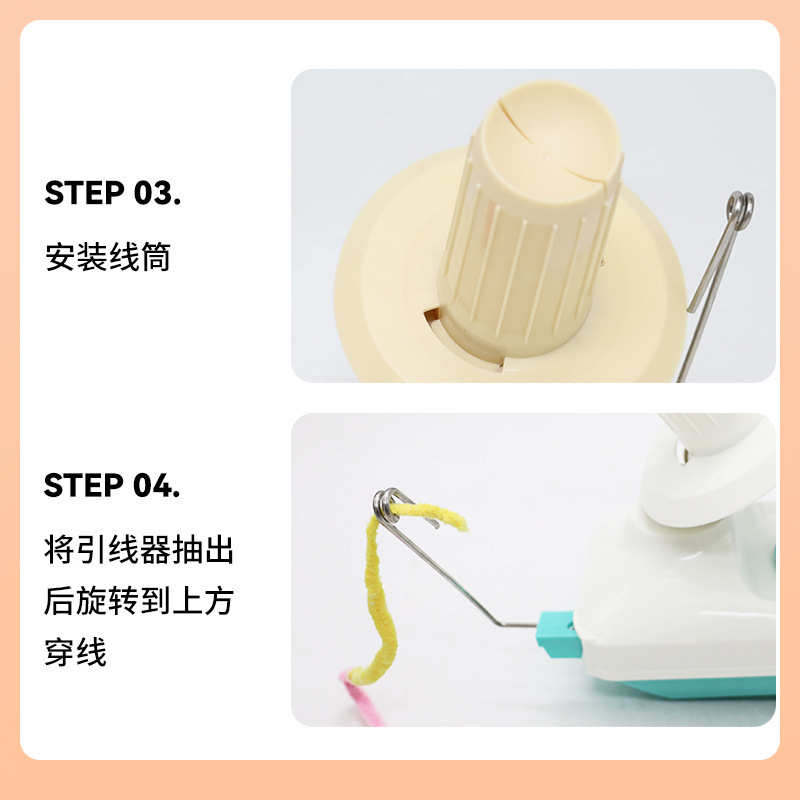 STEP 03.

安装线筒

STEP 04.

将引线器抽出后旋转到上方穿线