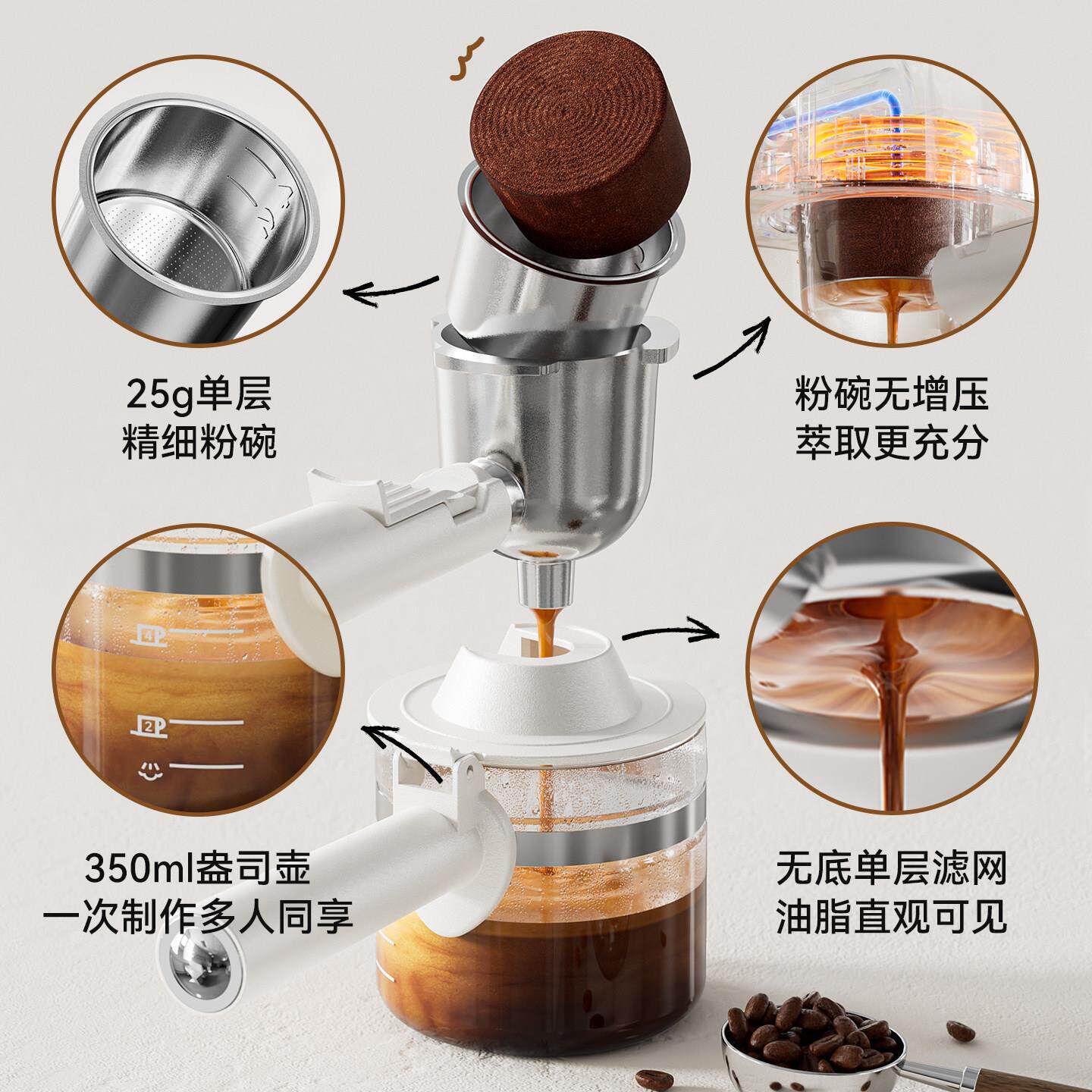 25g单层
精细粉碗

粉碗无增压
萃取更充分

4

2

350ml盎司壶
一次制作多人同享

无底单层滤网
油脂直观可见