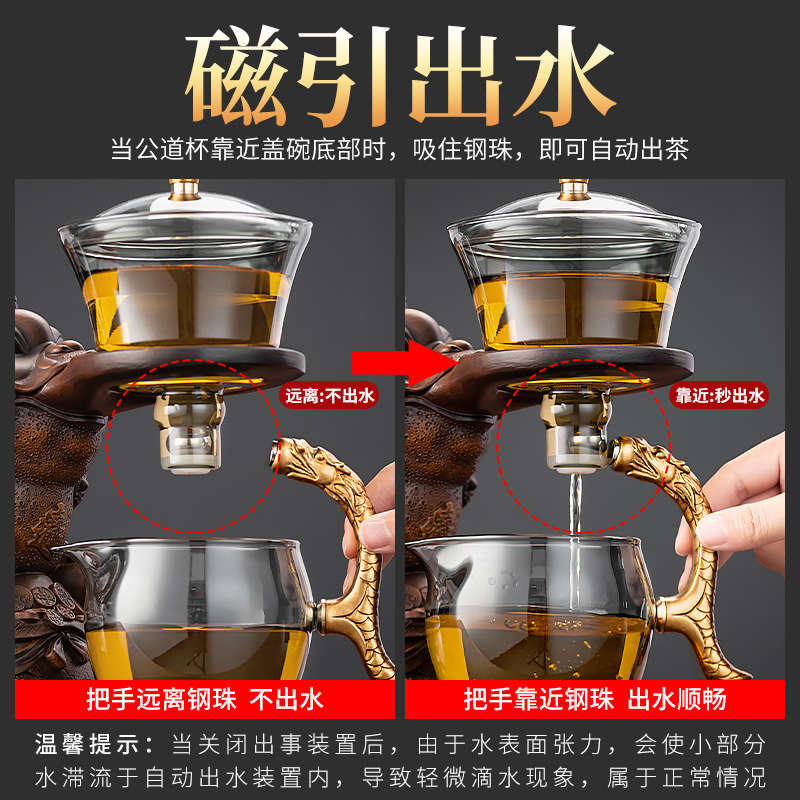 磁引出水

当公道杯靠近盖碗底部时，吸住钢珠，即可自动出茶

远离:不出水

靠近:秒出水

把手远离钢珠 不出水

把手靠近钢珠 出水顺畅

温馨提示：当关闭出事装置后，由于水表面张力，会使小部分水滞流于自动出水装置内，导致轻微滴水现象，属于正常情况