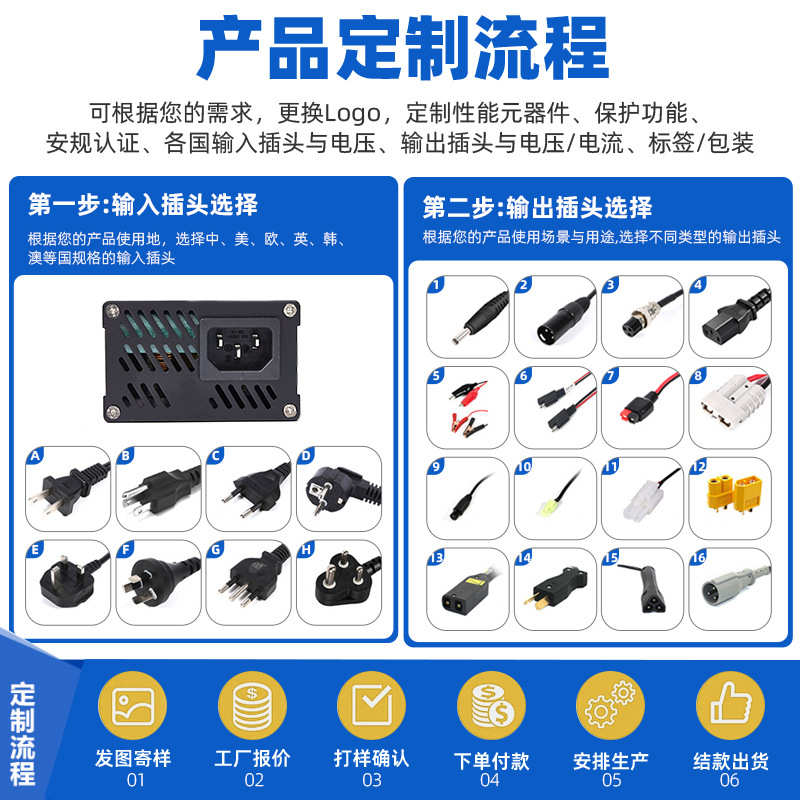 产品定制流程

可根据您的需求，更换Logo，定制性能元器件、保护功能、安规认证、各国输入插头与电压、输出插头与电压/电流、标签/包装

第一步:输入插头选择
根据您的产品使用地，选择中、美、欧、英、韩、澳等国规格的输入插头

A B C D
E F G H

第二步:输出插头选择
根据您的产品使用场景与用途,选择不同类型的输出插头

1 2 3 4
5 6 7 8
9 10 11 12
13 14 15 16

定制流程

发图寄样 01
工厂报价 02
打样确认 03
下单付款 04
安排生产 05
结款出货 06