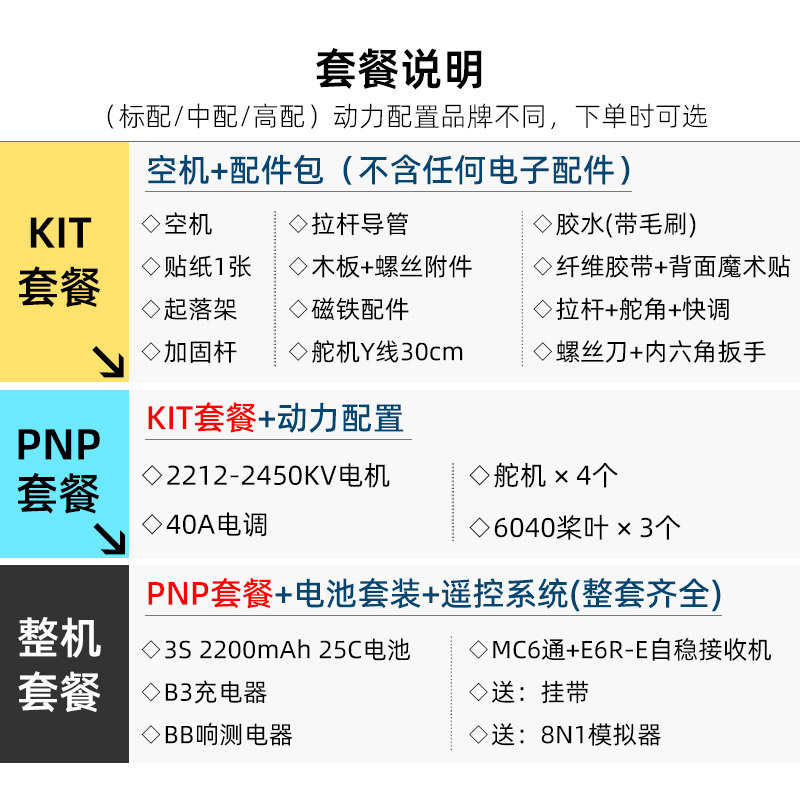 套餐说明

（标配/中配/高配）动力配置品牌不同，下单时可选

KIT 套餐

空机+配件包（不含任何电子配件）

◇空机
◇贴纸1张
◇起落架
◇加固杆

◇拉杆导管
◇木板+螺丝附件
◇磁铁配件
◇舵机Y线30cm

◇胶水(带毛刷)
◇纤维胶带+背面魔术贴
◇拉杆+舵角+快调
◇螺丝刀+内六角扳手

PNP 套餐

KIT套餐+动力配置

◇2212-2450KV电机
◇40A电调

◇舵机 × 4个
◇6040桨叶 × 3个

整机 套餐

PNP套餐+电池套装+遥控系统(整套齐全)

◇3S 2200mAh 25C电池
◇B3充电器
◇BB响测电器

◇MC6通+E6R-E自稳接收机
◇送：挂带
◇送：8N1模拟器