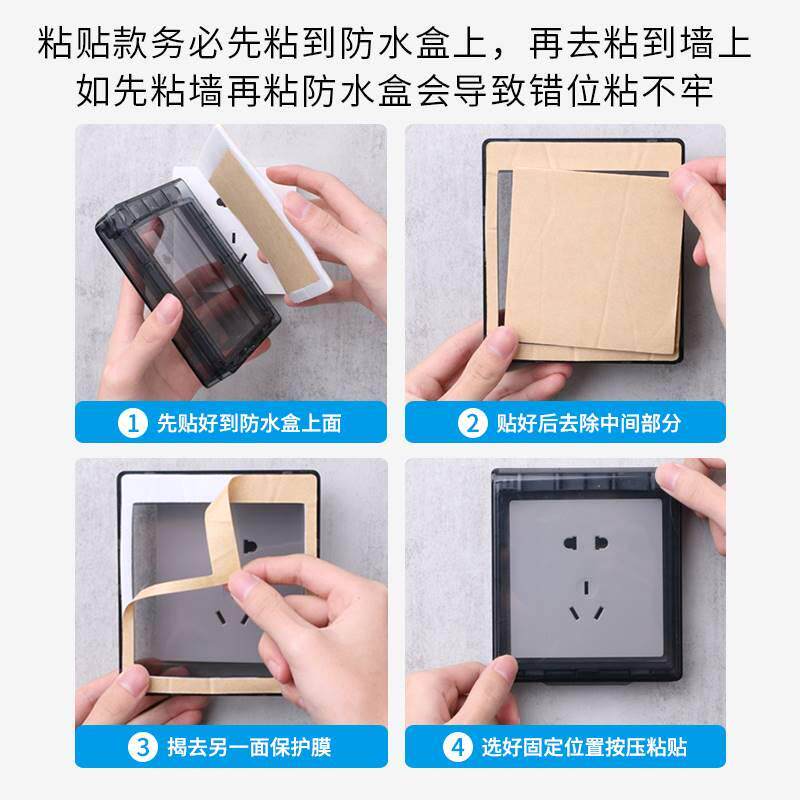 粘贴款务必先粘到防水盒上，再去粘到墙上
如先粘墙再粘防水盒会导致错位粘不牢

1 先贴好到防水盒上面

2 贴好后去除中间部分

3 揭去另一面保护膜

4 选好固定位置按压粘贴