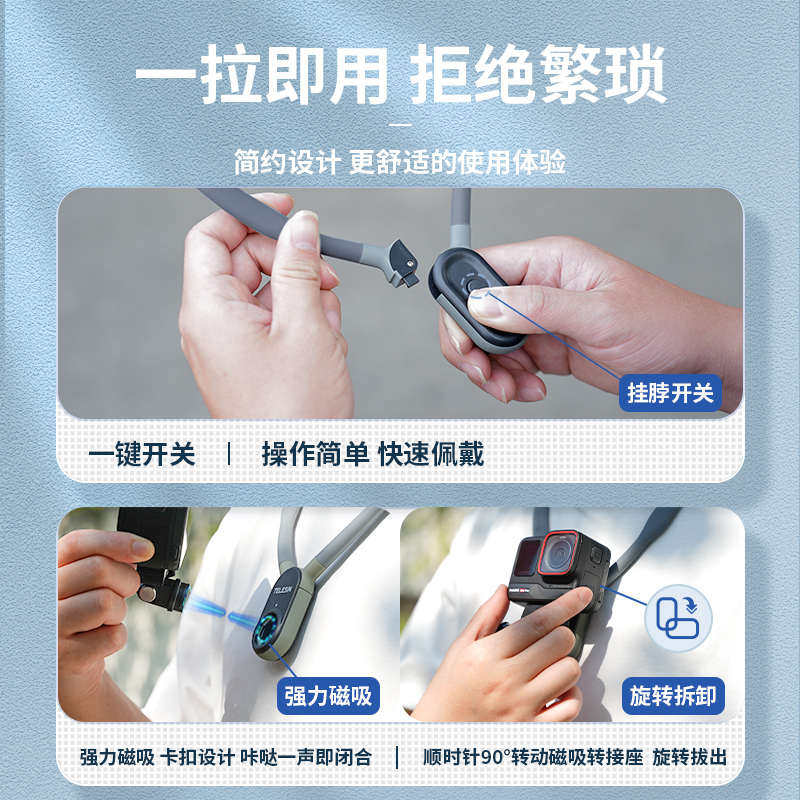 一拉即用 拒绝繁琐

简约设计 更舒适的使用体验

挂脖开关

一键开关 | 操作简单 快速佩戴

TELESIN

强力磁吸

旋转拆卸

强力磁吸 卡扣设计 咔哒一声即闭合 | 顺时针90°转动磁吸转接座 旋转拔出