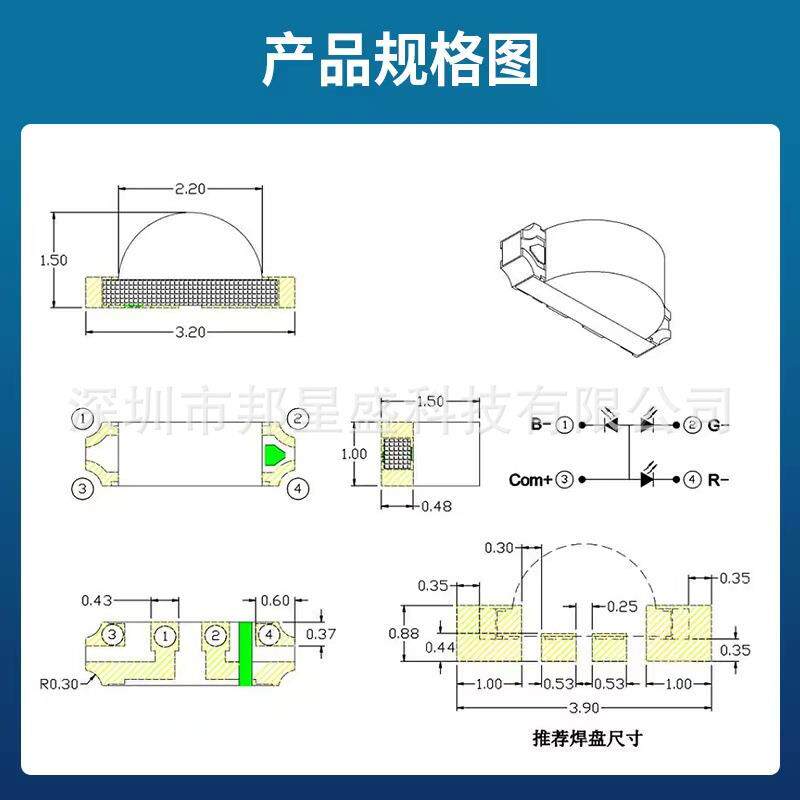 产品规格图

2.20

1.50

3.20

深圳市邦星盛科技有限公司

①

②

③

④

1.50

1.00

0.48

B- ① ② G-

Com+ ③ ④ R-

0.43

0.60

0.37

③ ① ② ④

R0.30

0.30

0.35

0.35

0.25

0.88

0.44

0.35

1.00 0.53 0.53 1.00

3.90

推荐焊盘尺寸