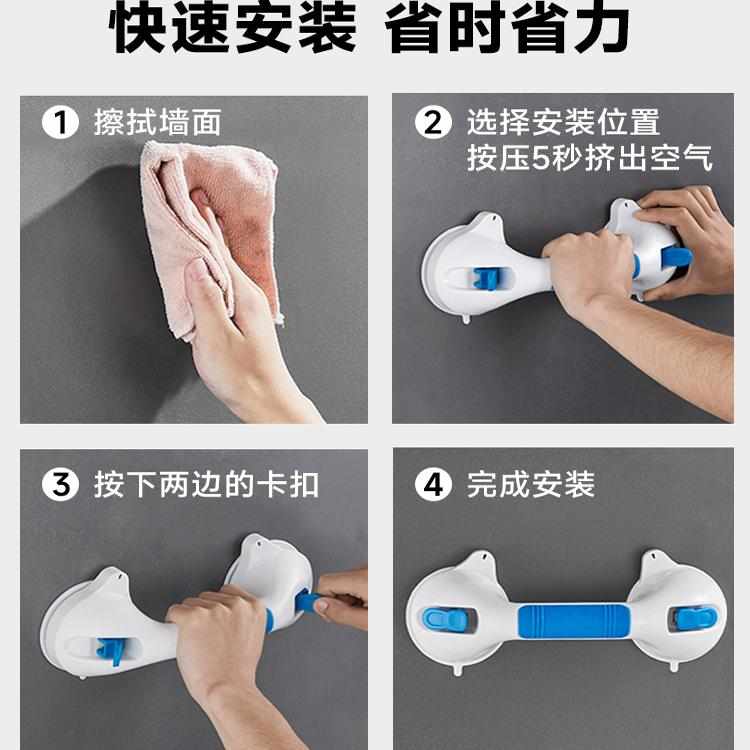 快速安装 省时省力

① 擦拭墙面

② 选择安装位置
按压5秒挤出空气

③ 按下两边的卡扣

④ 完成安装