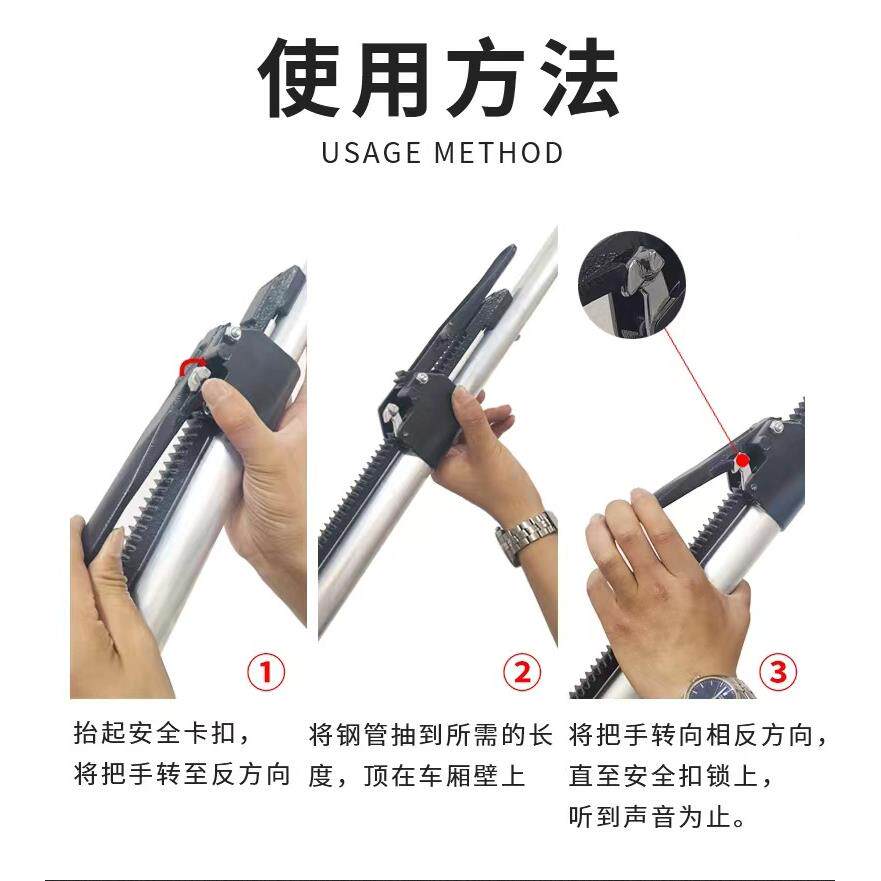 使用方法

USAGE METHOD

①

抬起安全卡扣，将把手转至反方向

②

将钢管抽到所需的长度，顶在车厢壁上

③

将把手转向相反方向，直至安全扣锁上，听到声音为止。