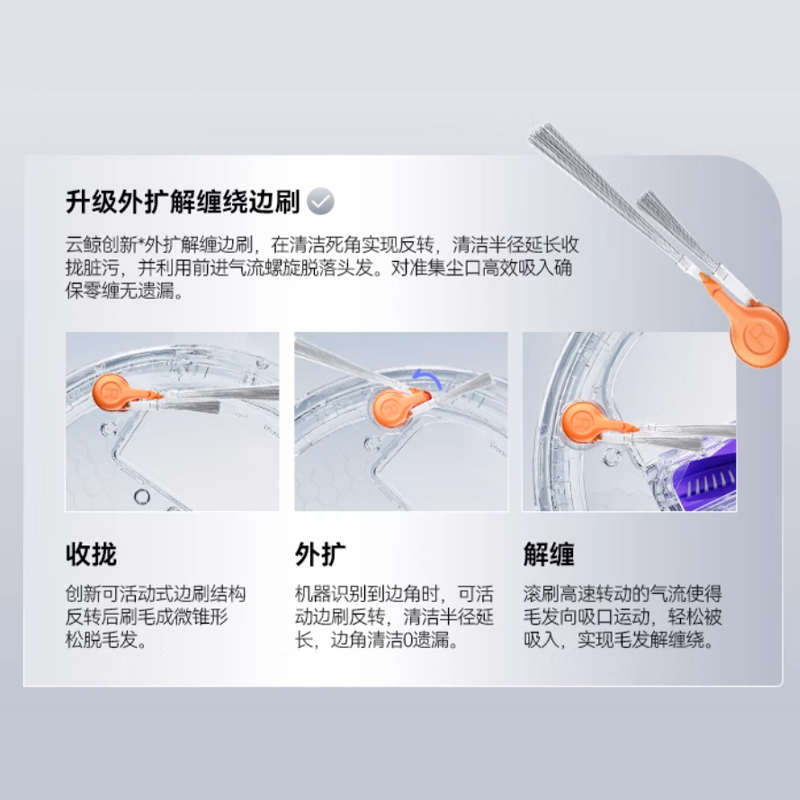 升级外扩解缠绕边刷

云鲸创新*外扩解缠边刷，在清洁死角实现反转，清洁半径延长收拢脏污，并利用前进气流螺旋脱落头发。对准集尘口高效吸入确保零缠无遗漏。

收拢

创新可活动式边刷结构反转后刷毛成微锥形松脱毛发。

外扩

机器识别到边角时，可活动边刷反转，清洁半径延长，边角清洁0遗漏。

解缠

滚刷高速转动的气流使得毛发向吸口运动，轻松被吸入，实现毛发解缠绕。