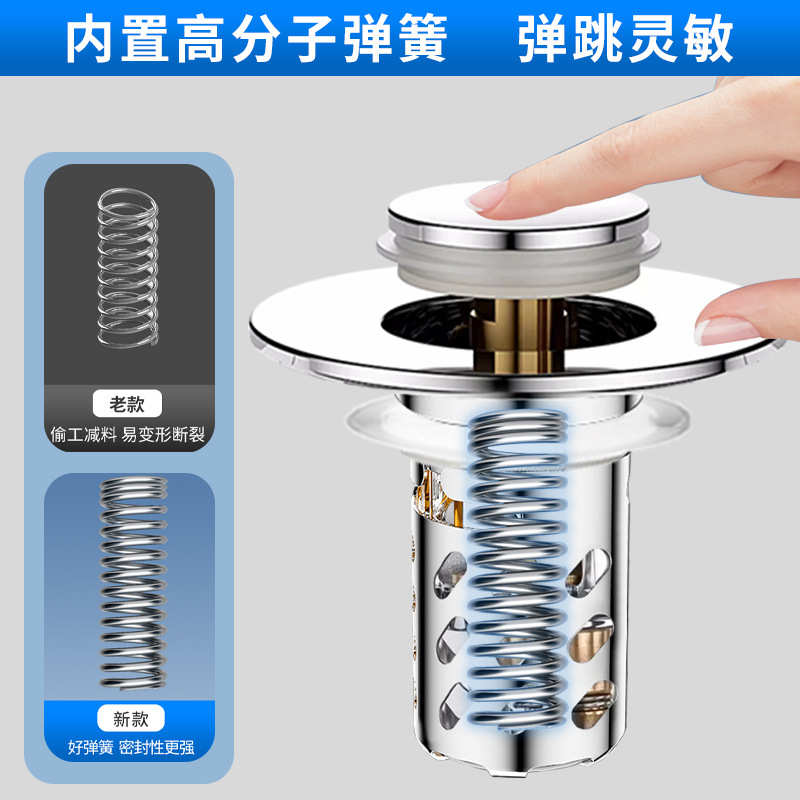 内置高分子弹簧　弹跳灵敏

老款
偷工减料 易变形断裂

新款
好弹簧 密封性更强