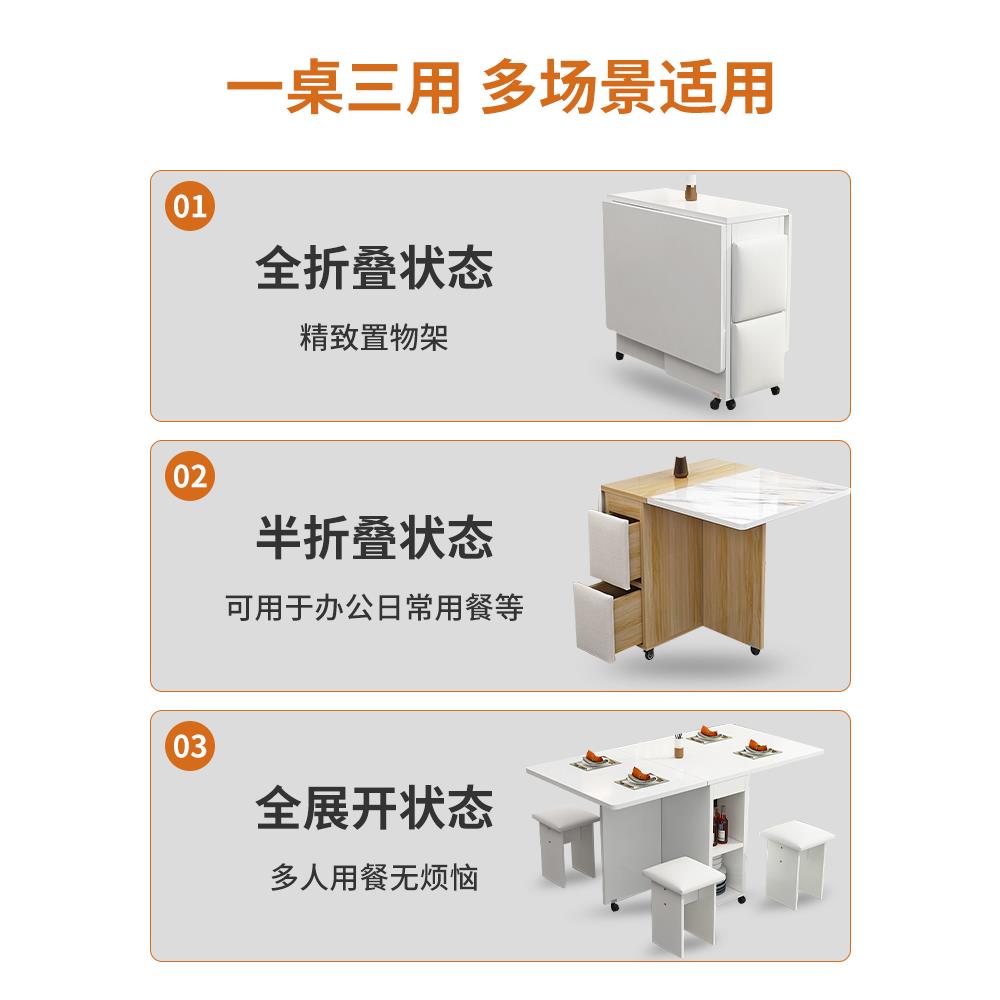 一桌三用 多场景适用

01

全折叠状态

精致置物架

02

半折叠状态

可用于办公日常用餐等

03

全展开状态

多人用餐无烦恼