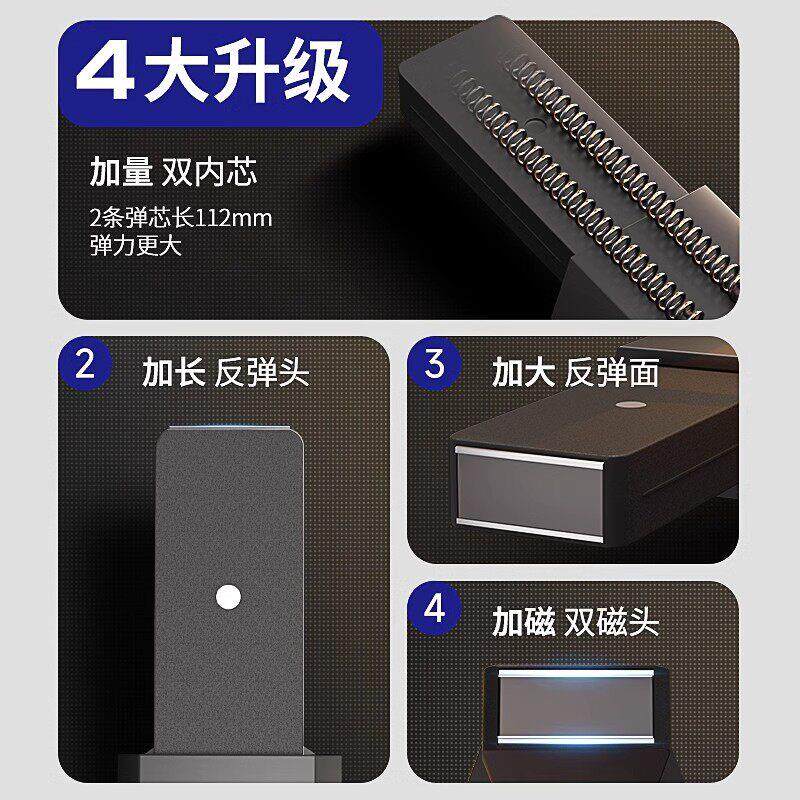 4大升级

加量 双内芯

2条弹芯长112mm
弹力更大

2 加长 反弹头

3 加大 反弹面

4 加磁 双磁头