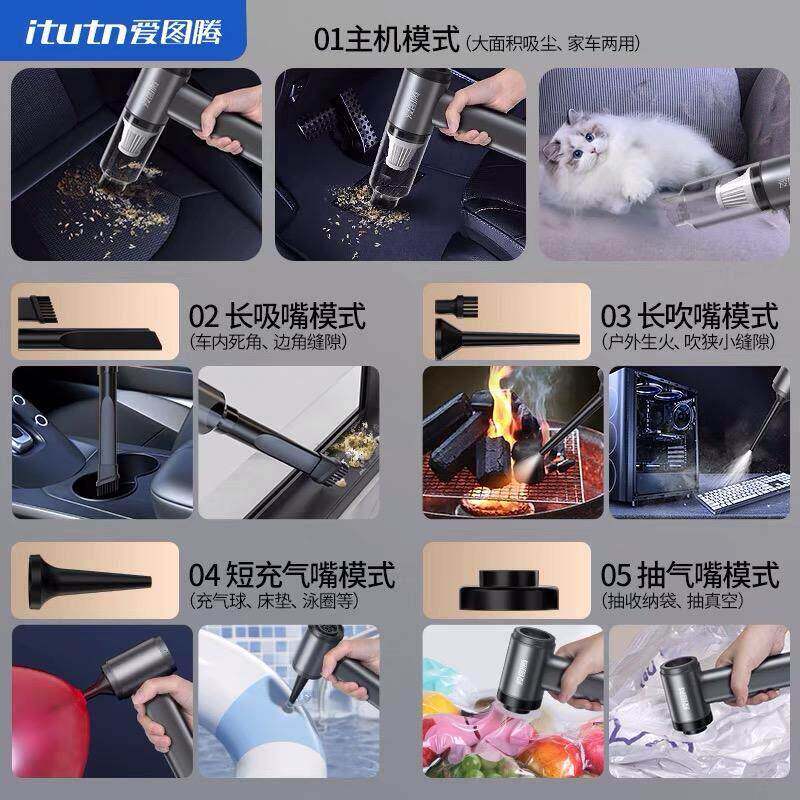 itutn爱图腾

01主机模式（大面积吸尘、家车两用）

02 长吸嘴模式
（车内死角、边角缝隙）

03 长吹嘴模式
（户外生火、吹狭小缝隙）

04 短充气嘴模式
（充气球、床垫、泳圈等）

05 抽气嘴模式
（抽收纳袋、抽真空）