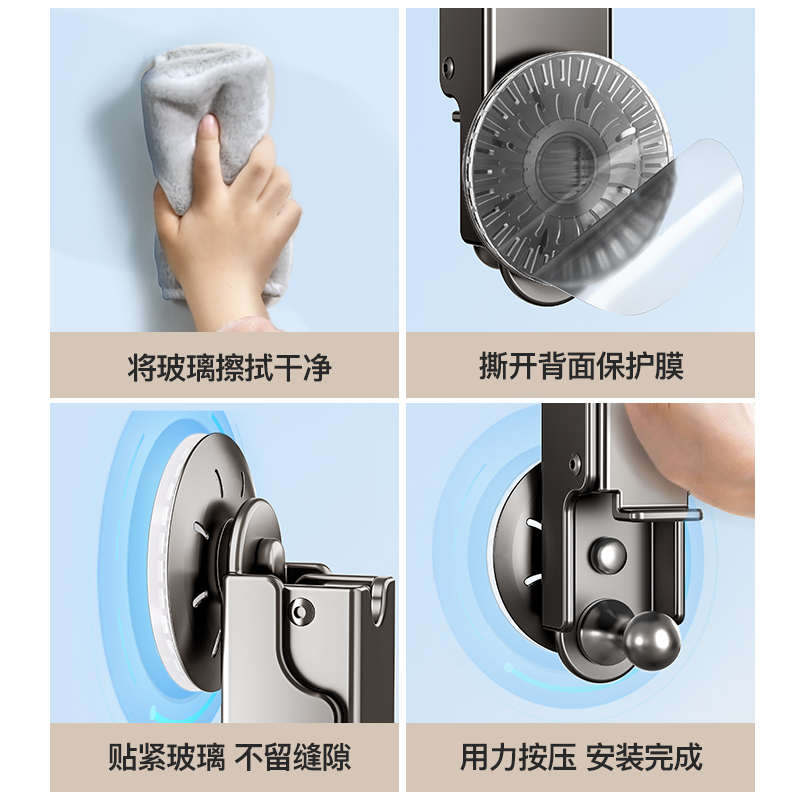 将玻璃擦拭干净

撕开背面保护膜

贴紧玻璃 不留缝隙

用力按压 安装完成