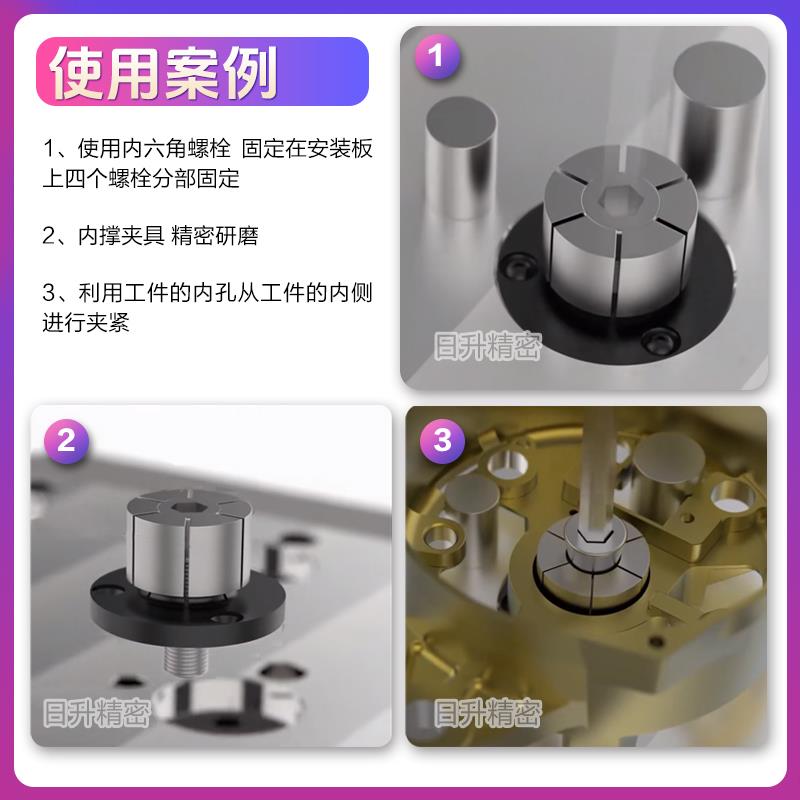 使用案例

1、使用内六角螺栓 固定在安装板上四个螺栓分部固定

2、内撑夹具 精密研磨

3、利用工件的内孔从工件的内侧进行夹紧

1

日升精密

2

日升精密

3

日升精密