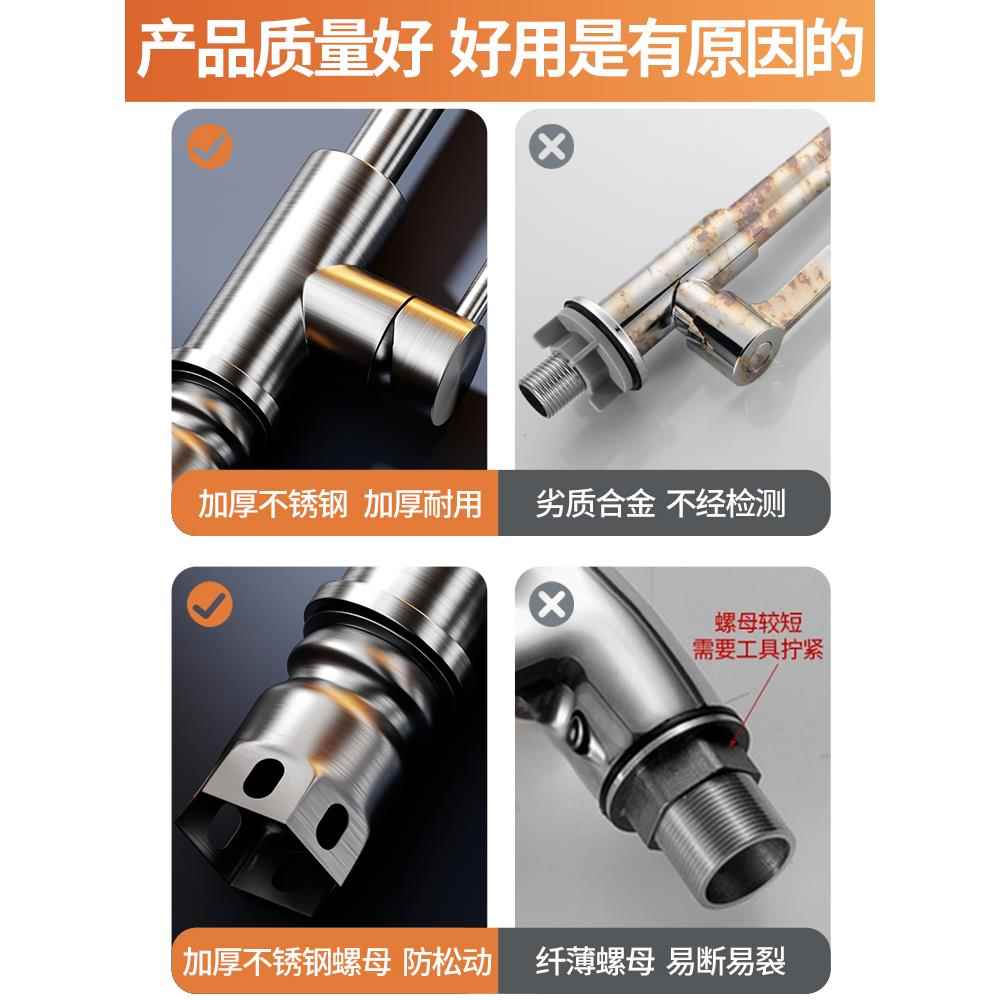 产品质量好 好用是有原因的

加厚不锈钢 加厚耐用

劣质合金 不经检测

螺母较短
需要工具拧紧

加厚不锈钢螺母 防松动

纤薄螺母 易断易裂