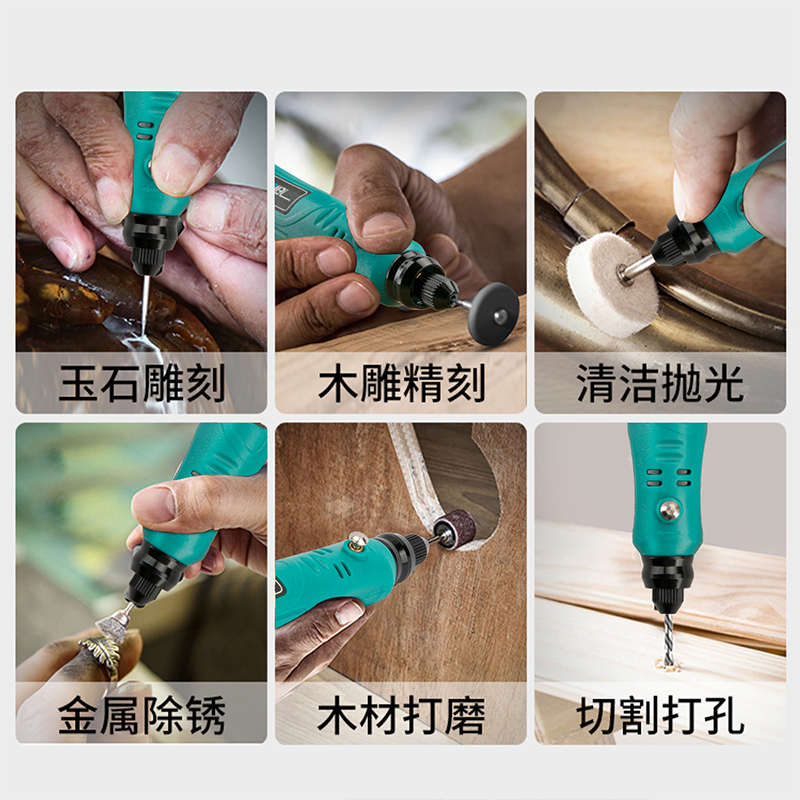 玉石雕刻

木雕精刻

清洁抛光

金属除锈

木材打磨

切割打孔