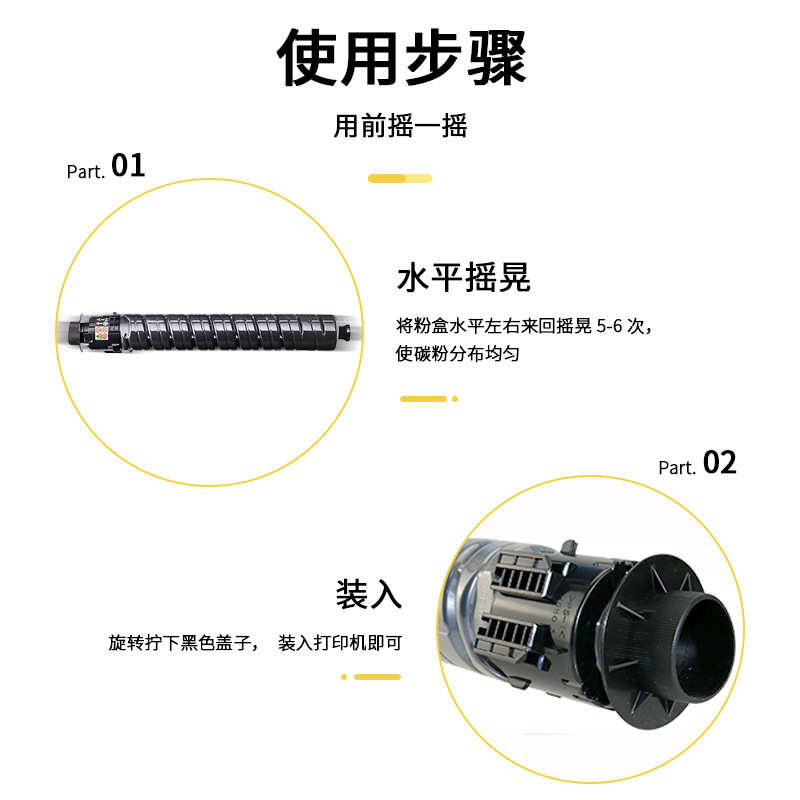 使用步骤

用前摇一摇

Part. 01

水平摇晃

将粉盒水平左右来回摇晃 5-6 次，使碳粉分布均匀

Part. 02

装入

旋转拧下黑色盖子， 装入打印机即可