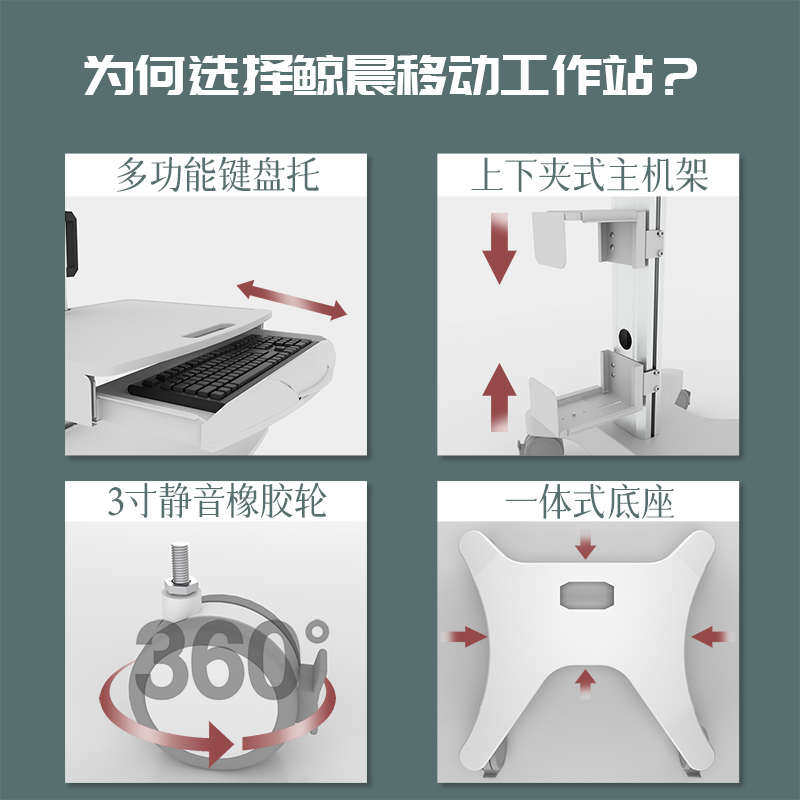 为何选择鲸晨移动工作站？

多功能键盘托

上下夹式主机架

3寸静音橡胶轮

360°

一体式底座