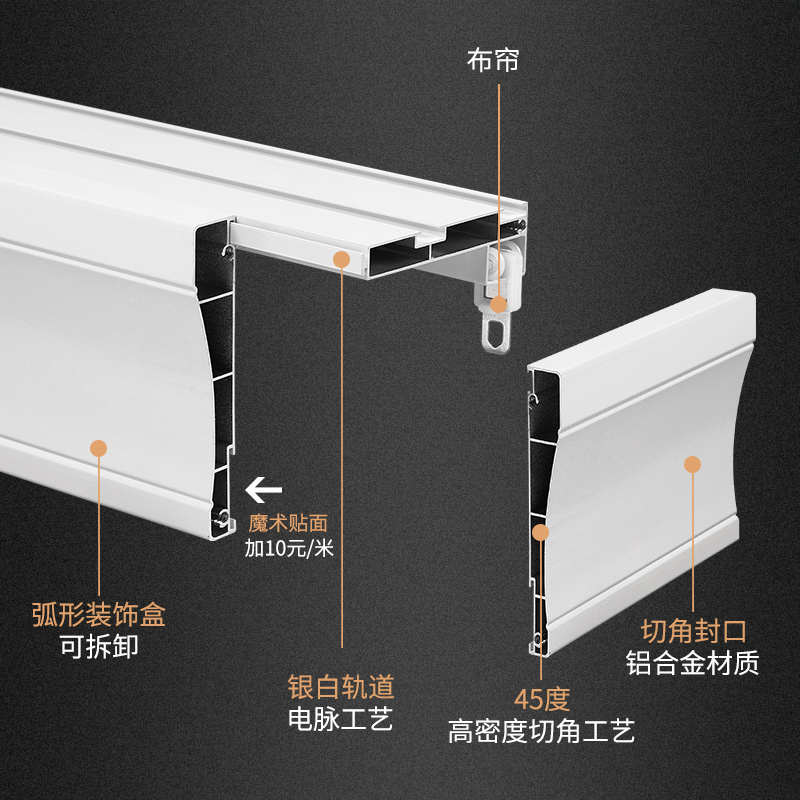 布帘

魔术贴面
加10元/米

弧形装饰盒
可拆卸

银白轨道
电脉工艺

45度
高密度切角工艺

切角封口
铝合金材质