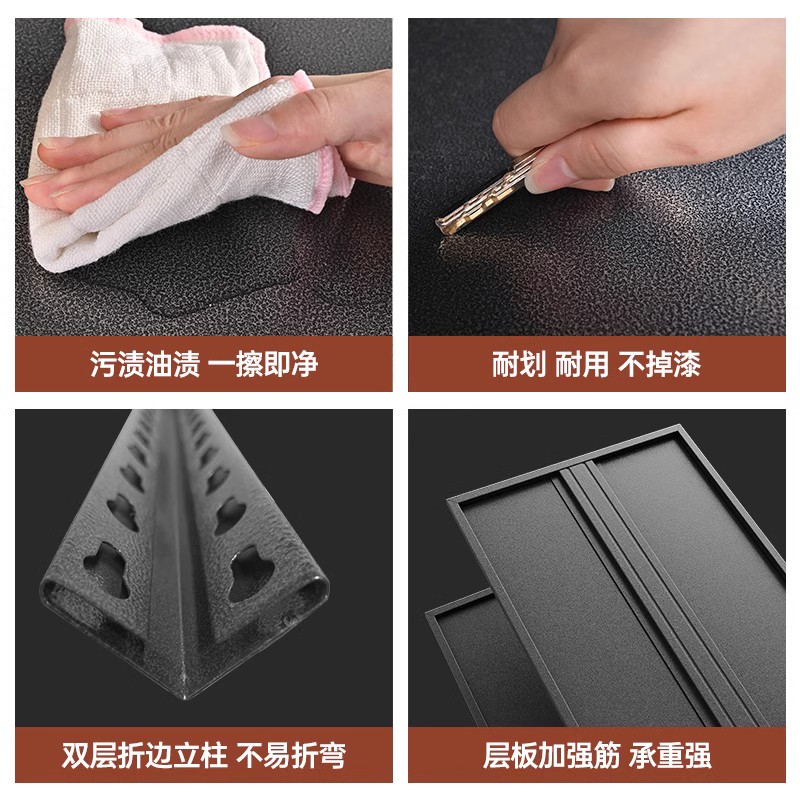 污渍油渍 一擦即净

耐划 耐用 不掉漆

双层折边立柱 不易折弯

层板加强筋 承重强