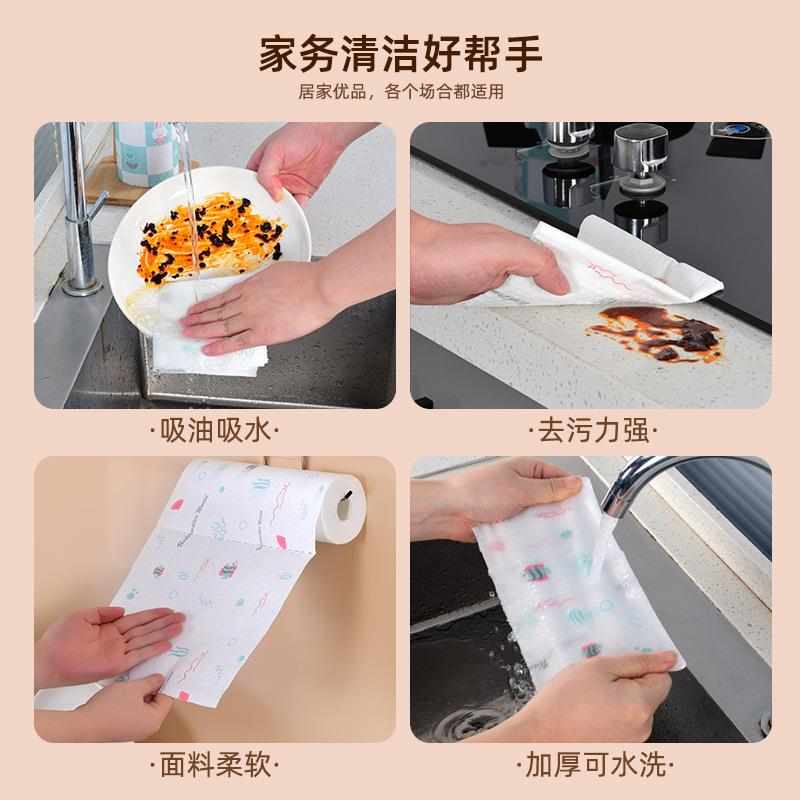 家务清洁好帮手

居家优品，各个场合都适用

·吸油吸水·

·去污力强·

·面料柔软·

·加厚可水洗·