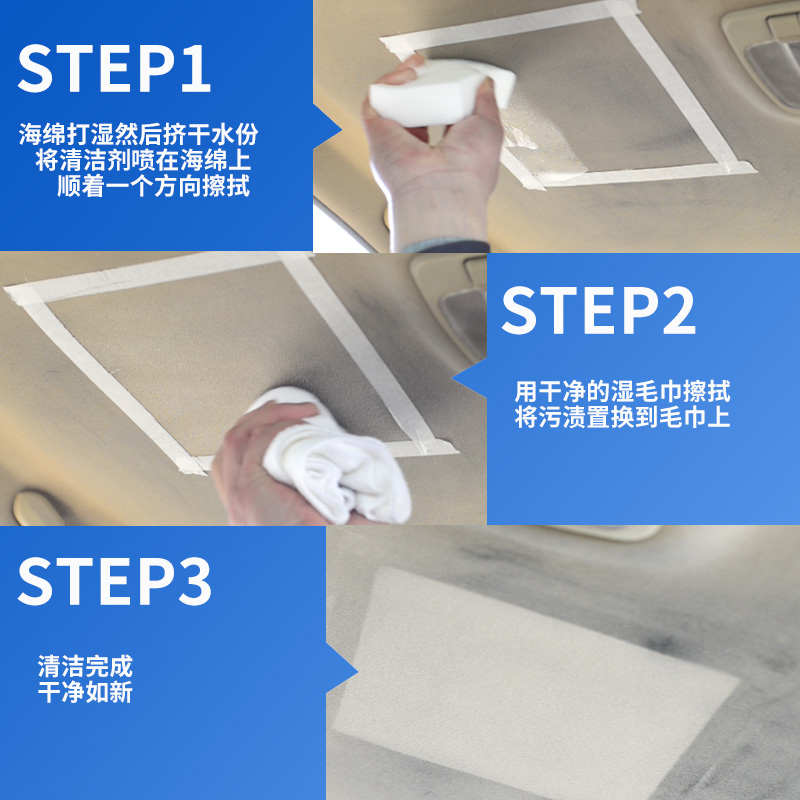 STEP1

海绵打湿然后挤干水份
将清洁剂喷在海绵上
顺着一个方向擦拭

STEP2

用干净的湿毛巾擦拭
将污渍置换到毛巾上

STEP3

清洁完成
干净如新