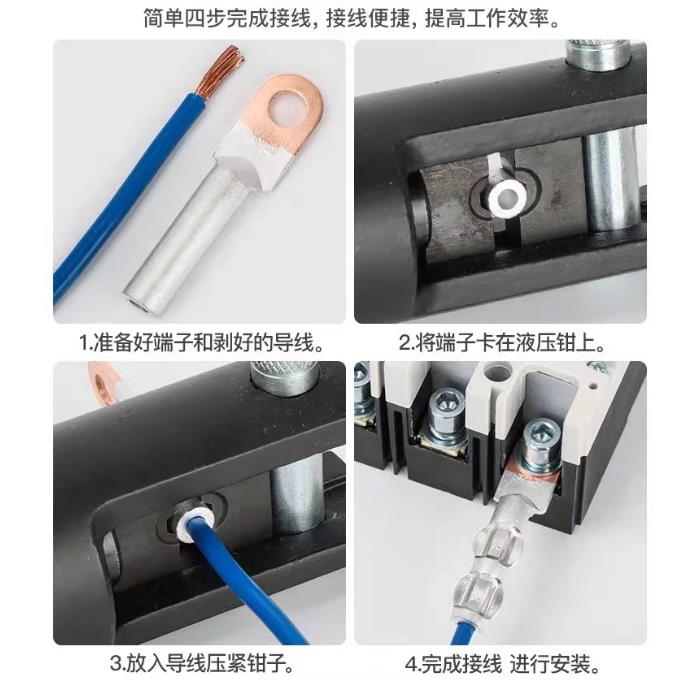 简单四步完成接线，接线便捷，提高工作效率。

1.准备好端子和剥好的导线。

2.将端子卡在液压钳上。

3.放入导线压紧钳子。

4.完成接线 进行安装。