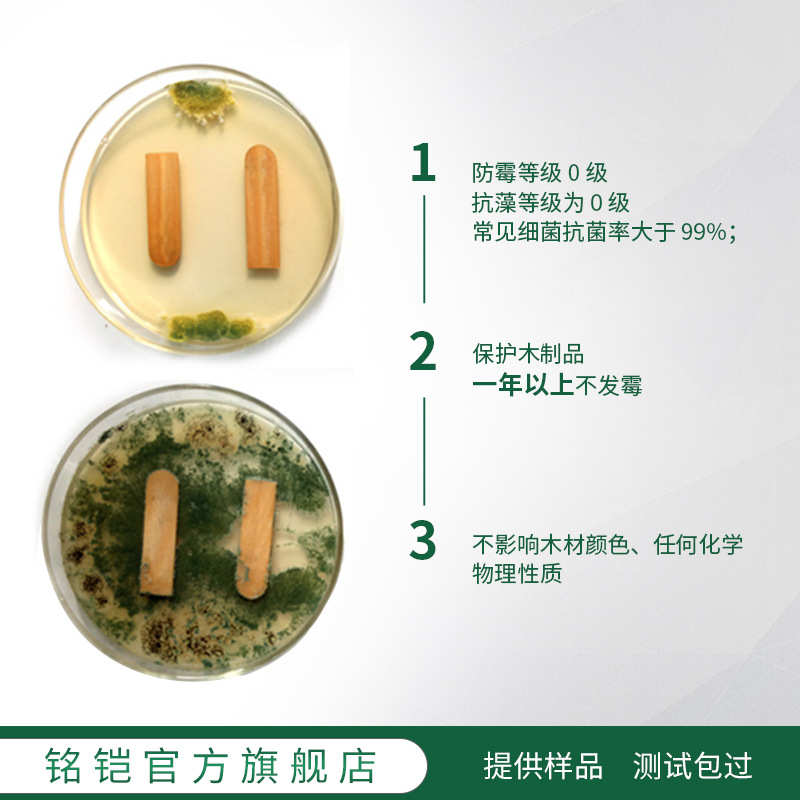 1
防霉等级 0 级
抗藻等级为 0 级
常见细菌抗菌率大于 99%；

2
保护木制品
一年以上不发霉

3
不影响木材颜色、任何化学物理性质

铭铠官方旗舰店

提供样品　测试包过