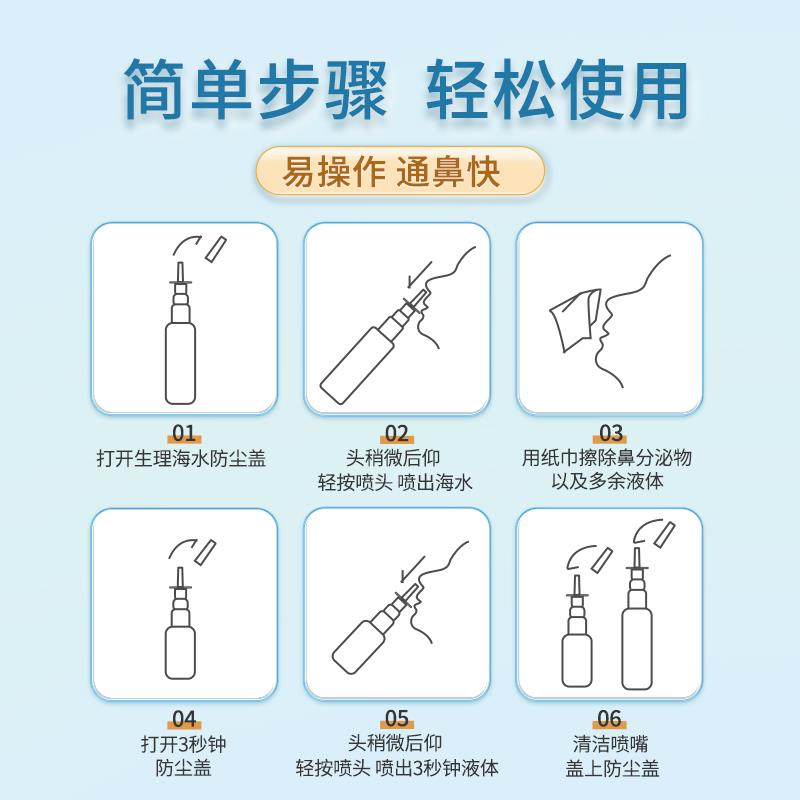 简单步骤 轻松使用

易操作 通鼻快

01
打开生理海水防尘盖

02
头稍微后仰
轻按喷头 喷出海水

03
用纸巾擦除鼻分泌物
以及多余液体

04
打开3秒钟
防尘盖

05
头稍微后仰
轻按喷头 喷出3秒钟液体

06
清洁喷嘴
盖上防尘盖