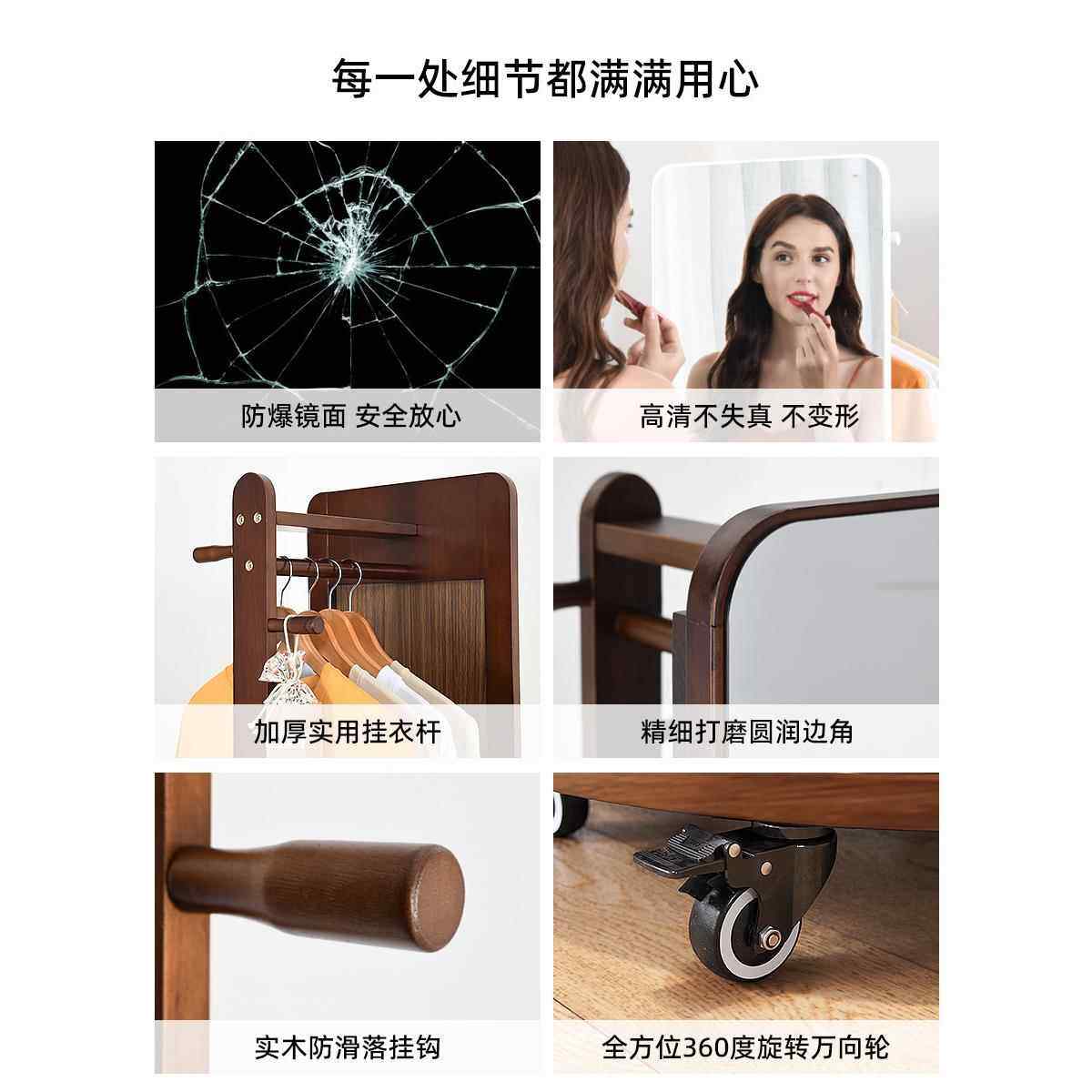 每一处细节都满满用心

防爆镜面 安全放心

高清不失真 不变形

加厚实用挂衣杆

精细打磨圆润边角

实木防滑落挂钩

全方位360度旋转万向轮