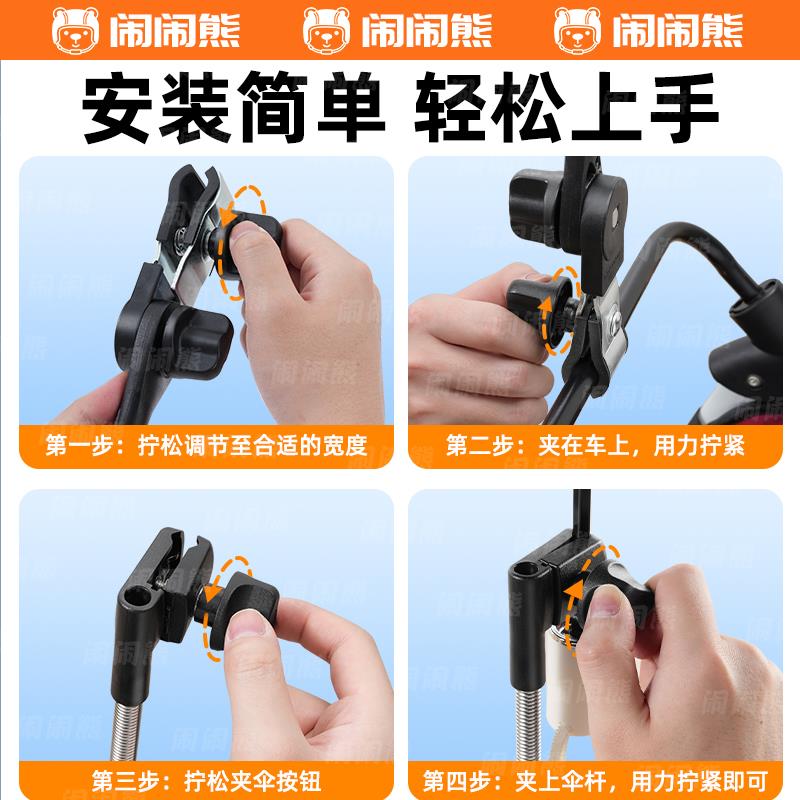 闹闹熊 闹闹熊 闹闹熊

安装简单 轻松上手

第一步：拧松调节至合适的宽度

第二步：夹在车上，用力拧紧

第三步：拧松夹伞按钮

第四步：夹上伞杆，用力拧紧即可