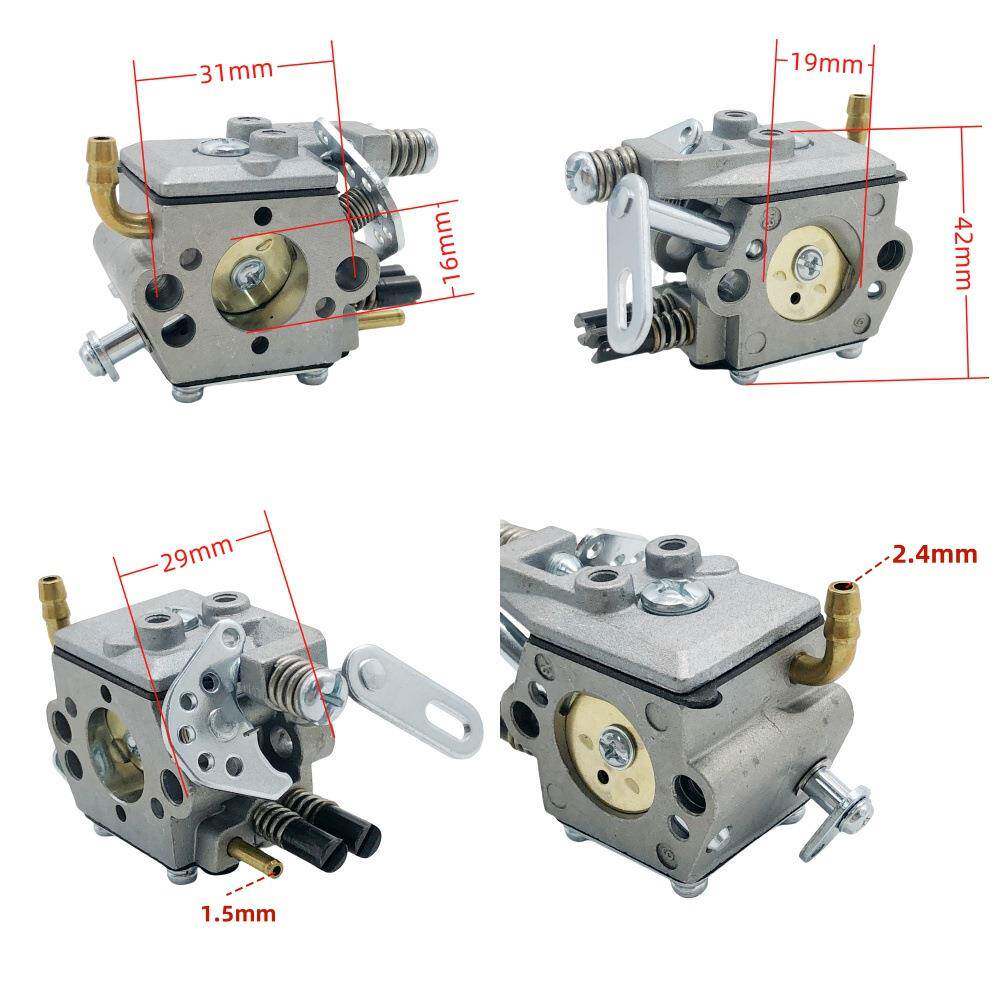 31mm
16mm
19mm
42mm
29mm
1.5mm
2.4mm