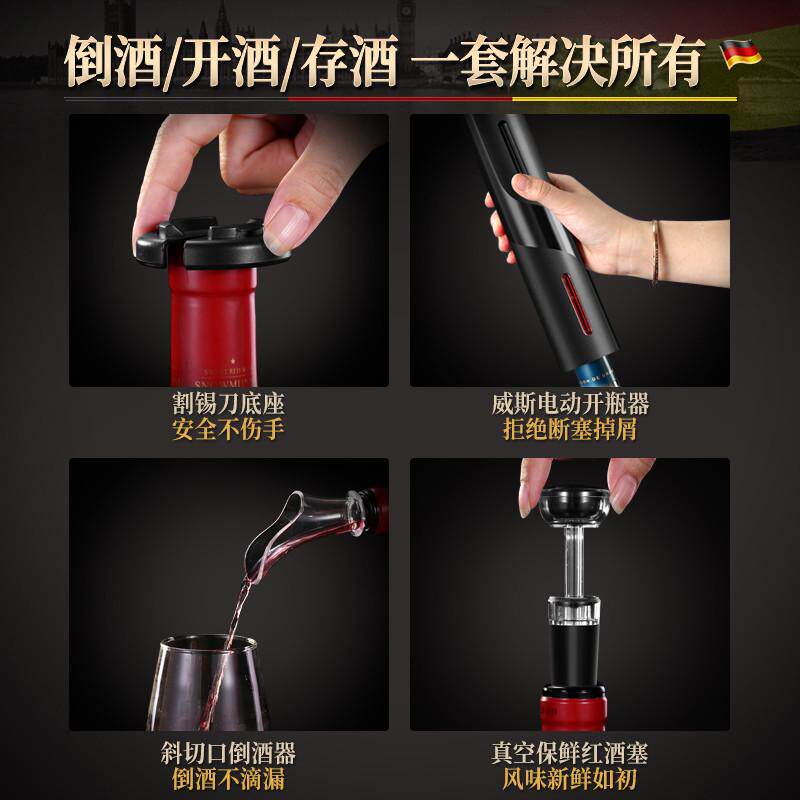 倒酒/开酒/存酒 一套解决所有

割锡刀底座
安全不伤手

威斯电动开瓶器
拒绝断塞掉屑

斜切口倒酒器
倒酒不滴漏

真空保鲜红酒塞
风味新鲜如初