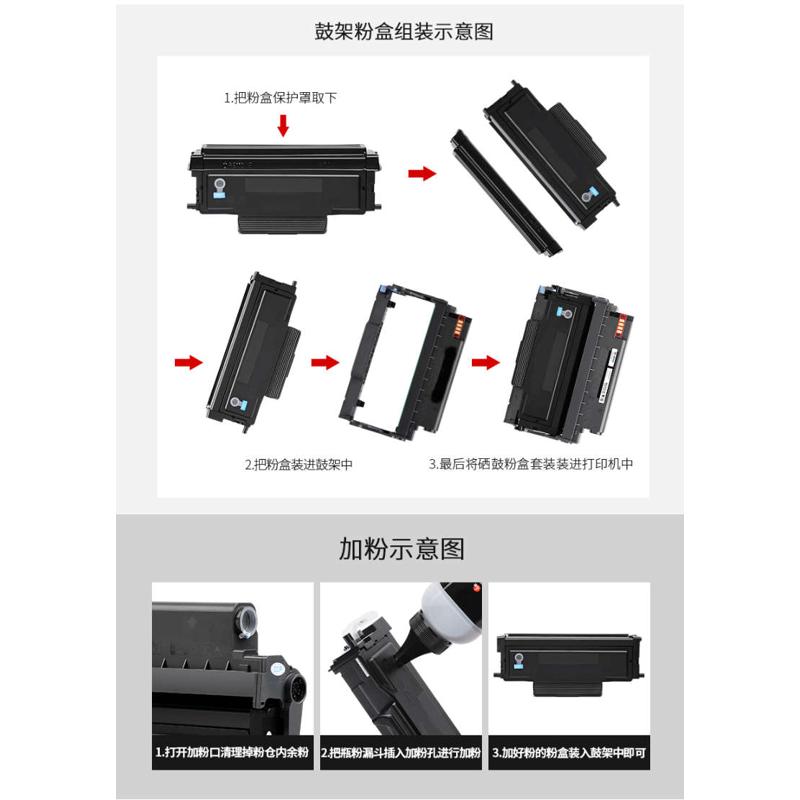 鼓架粉盒组装示意图

1.把粉盒保护罩取下

2.把粉盒装进鼓架中

3.最后将硒鼓粉盒套装装进打印机中

加粉示意图

1.打开加粉口清理掉粉仓内余粉

2.把瓶粉漏斗插入加粉孔进行加粉

3.加好粉的粉盒装入鼓架中即可