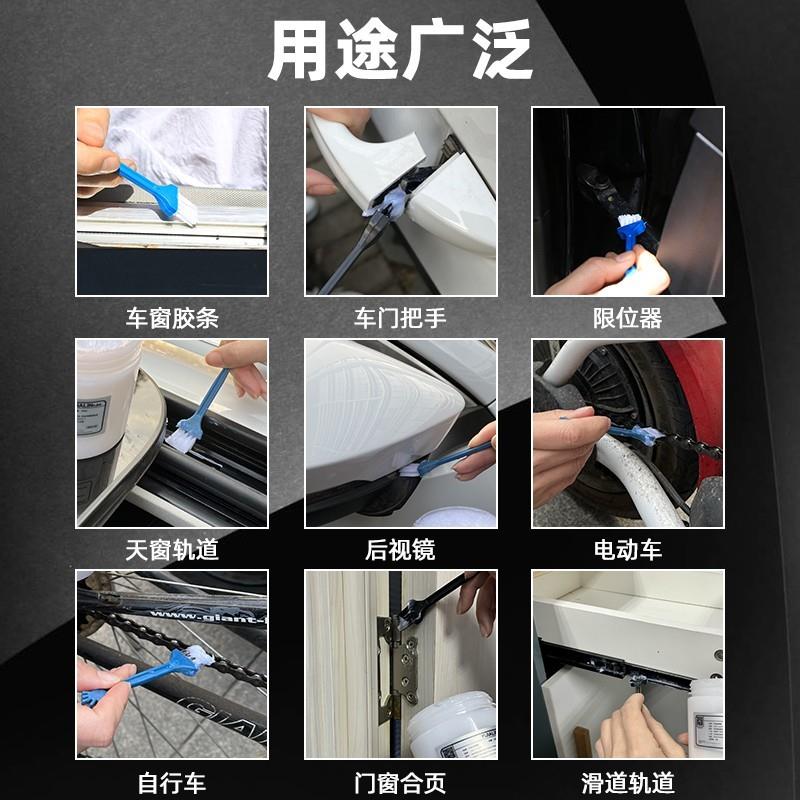 用途广泛

车窗胶条

车门把手

限位器

天窗轨道

后视镜

电动车

www.giant-

GIANT

自行车

门窗合页

滑道轨道