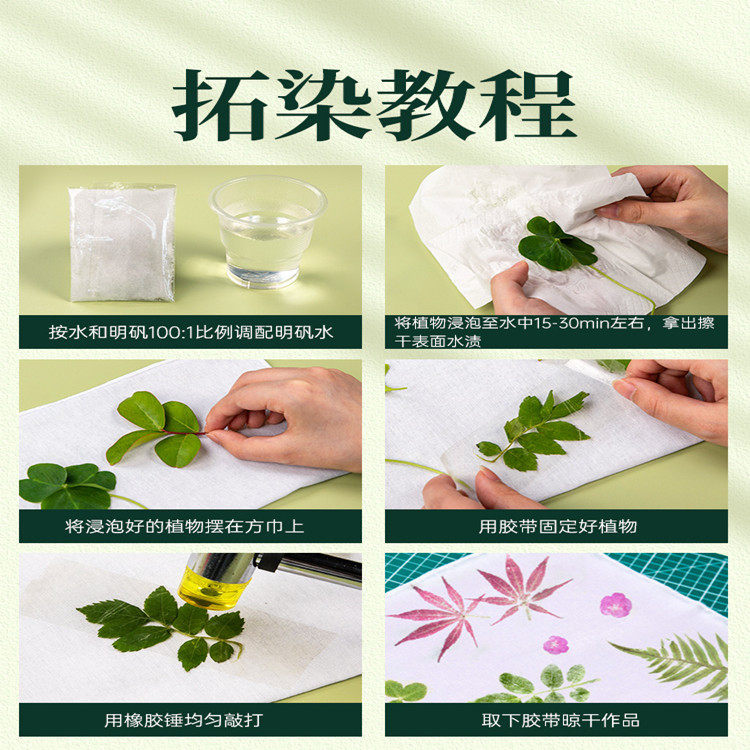 拓染教程

按水和明矾100:1比例调配明矾水

将植物浸泡至水中15-30min左右，拿出擦干表面水渍

将浸泡好的植物摆在方巾上

用胶带固定好植物

用橡胶锤均匀敲打

取下胶带晾干作品