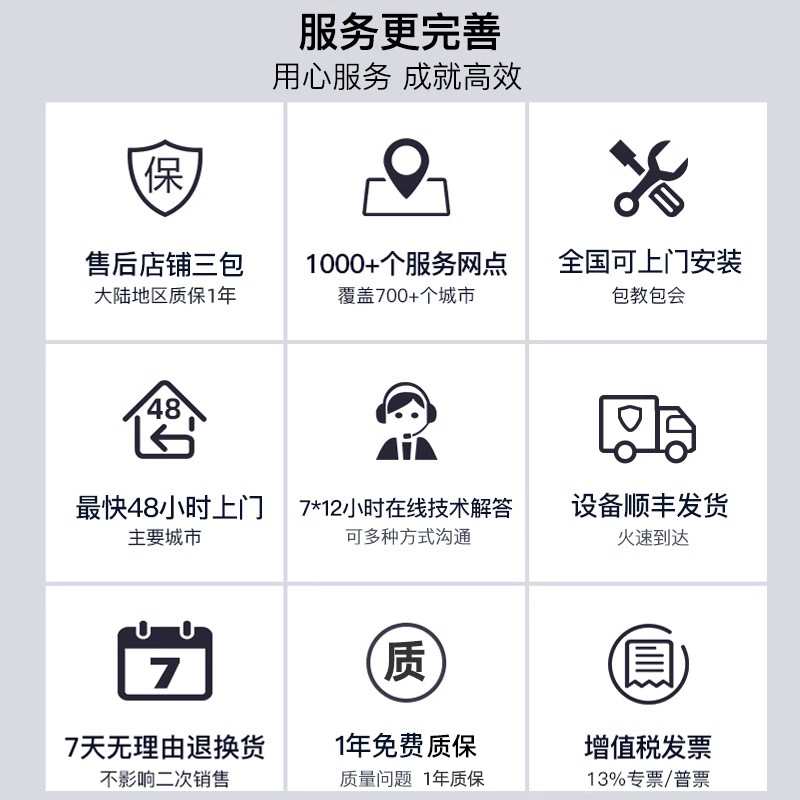 服务更完善
用心服务 成就高效

保

售后店铺三包
大陆地区质保1年

1000+个服务网点
覆盖700+个城市

全国可上门安装
包教包会

48

最快48小时上门
主要城市

7*12小时在线技术解答
可多种方式沟通

设备顺丰发货
火速到达

7

7天无理由退换货
不影响二次销售

质

1年免费质保
质量问题 1年质保

增值税发票
13%专票/普票