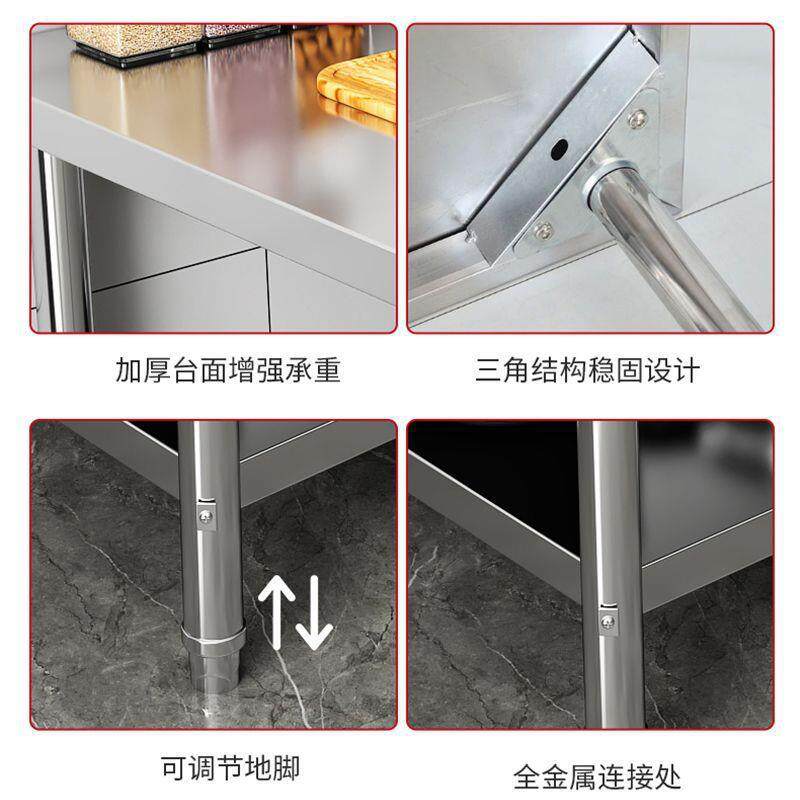 加厚台面增强承重

三角结构稳固设计

可调节地脚

全金属连接处