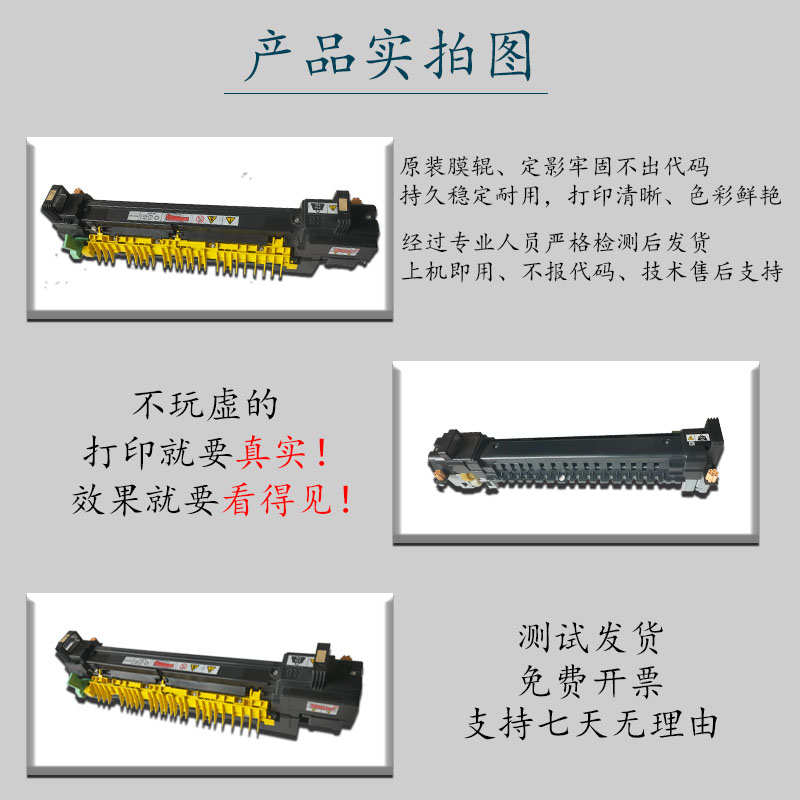 产品实拍图

原装膜辊、定影牢固不出代码
持久稳定耐用，打印清晰、色彩鲜艳

经过专业人员严格检测后发货
上机即用、不报代码、技术售后支持

不玩虚的
打印就要真实！
效果就要看得见！

测试发货
免费开票
支持七天无理由