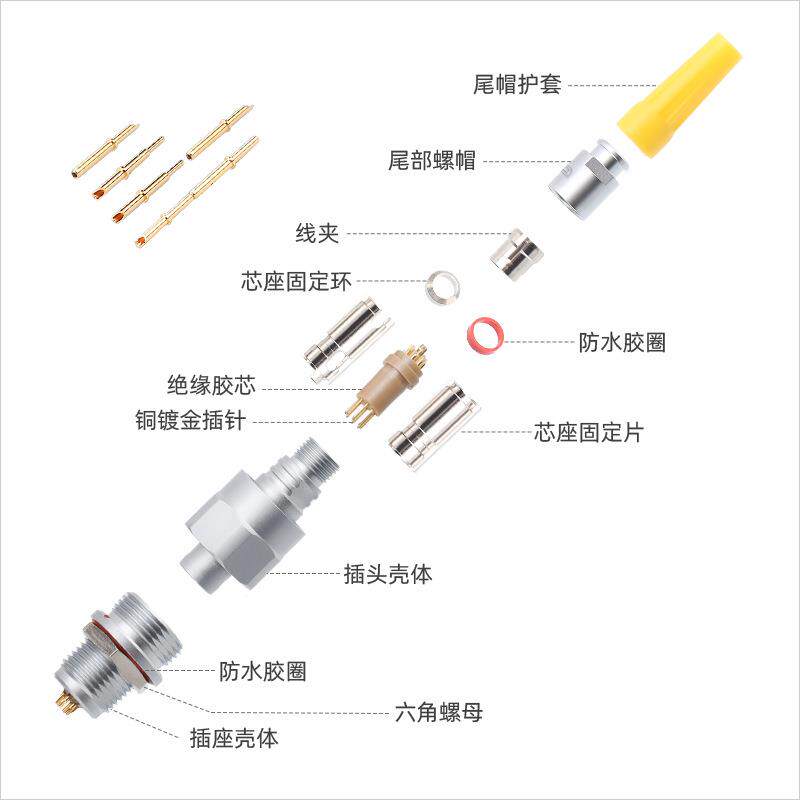 尾帽护套

尾部螺帽

线夹

芯座固定环

防水胶圈

绝缘胶芯

铜镀金插针

芯座固定片

插头壳体

防水胶圈

六角螺母

插座壳体