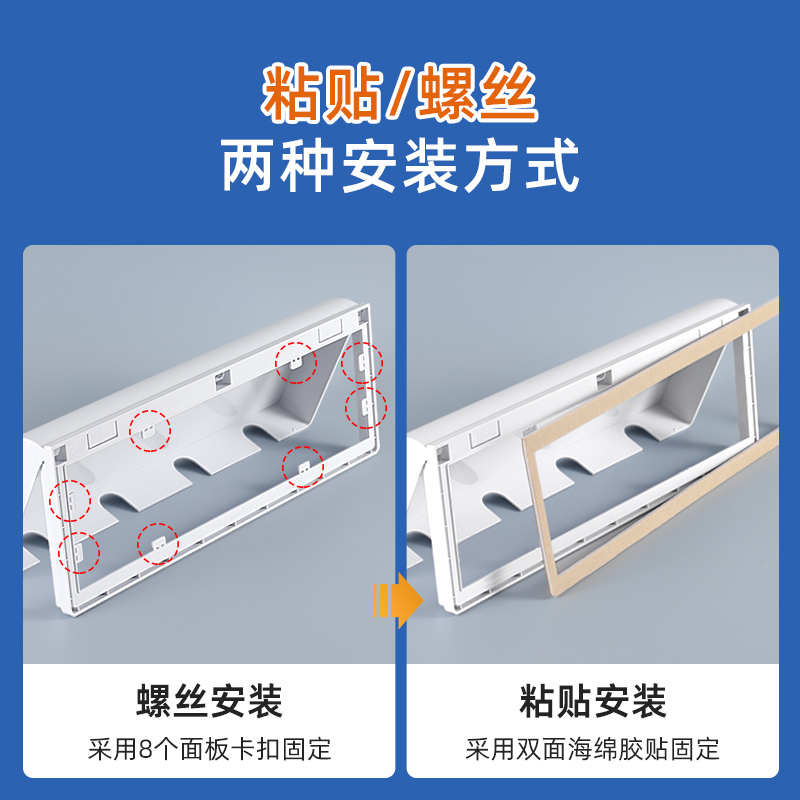 粘贴/螺丝
两种安装方式

螺丝安装
采用8个面板卡扣固定

粘贴安装
采用双面海绵胶贴固定