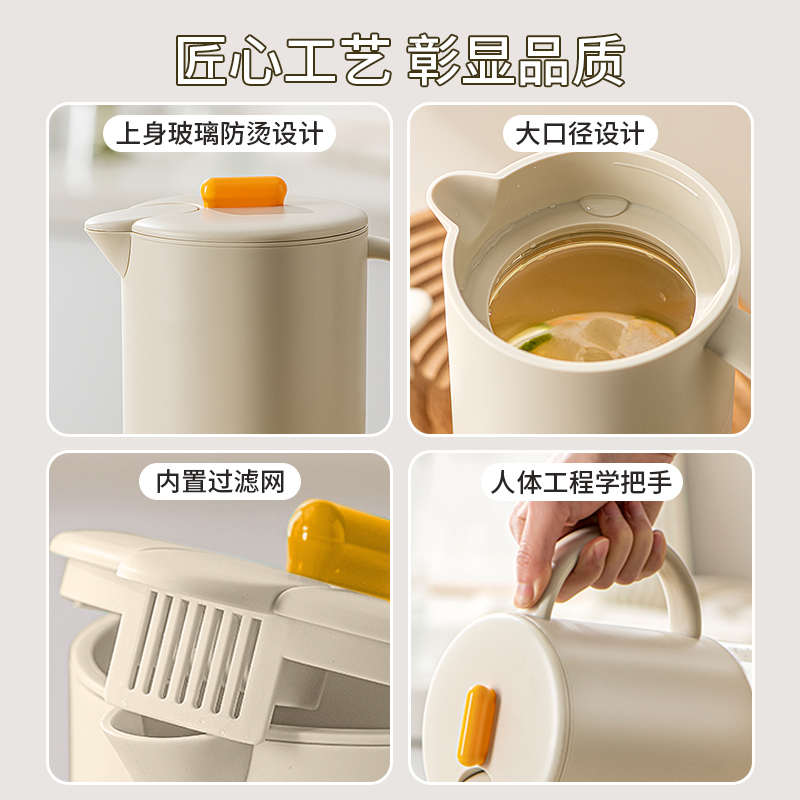 匠心工艺 彰显品质

上身玻璃防烫设计

大口径设计

内置过滤网

人体工程学把手