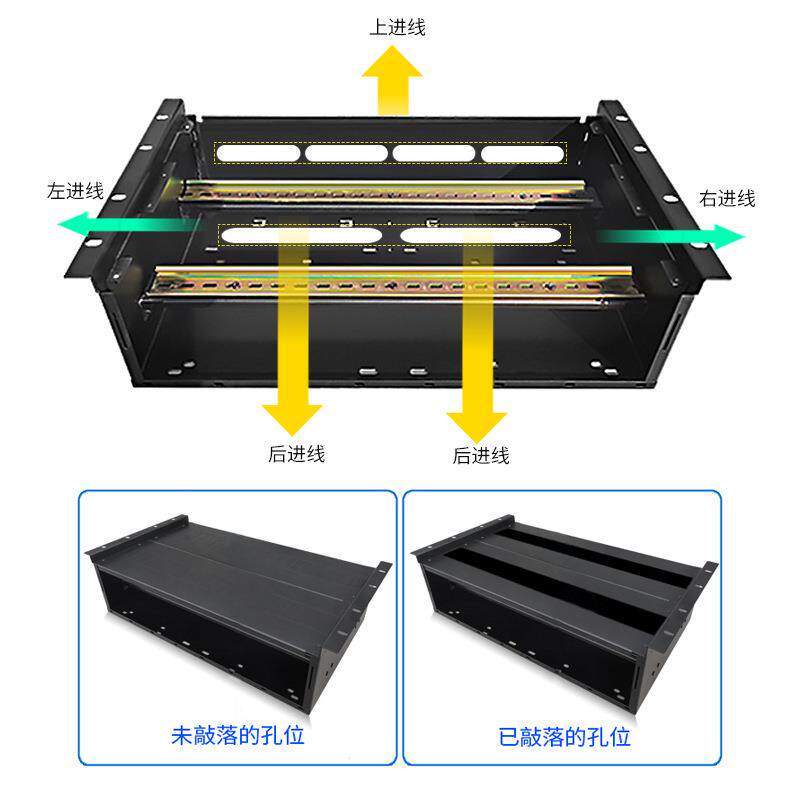 上进线

左进线

右进线

后进线

后进线

未敲落的孔位

已敲落的孔位