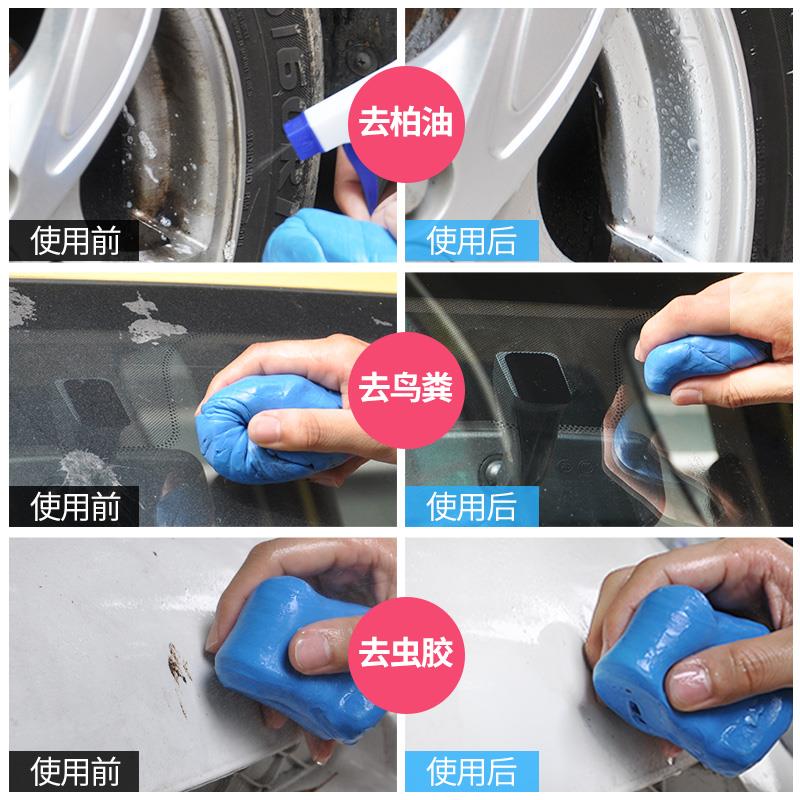 去柏油

使用前

使用后

去鸟粪

使用前

使用后

去虫胶

使用前

使用后