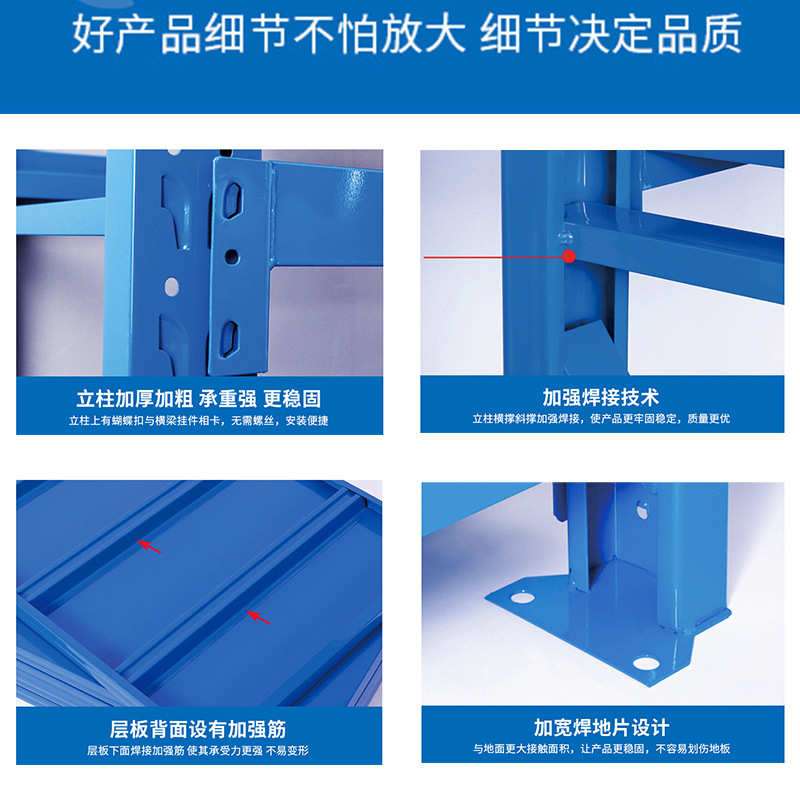 好产品细节不怕放大 细节决定品质

立柱加厚加粗 承重强 更稳固
立柱上有蝴蝶扣与横梁挂件相卡，无需螺丝，安装便捷

加强焊接技术
立柱横撑斜撑加强焊接，使产品更牢固稳定，质量更优

层板背面设有加强筋
层板下面焊接加强筋 使其承受力更强 不易变形

加宽焊地片设计
与地面更大接触面积，让产品更稳固，不容易划伤地板